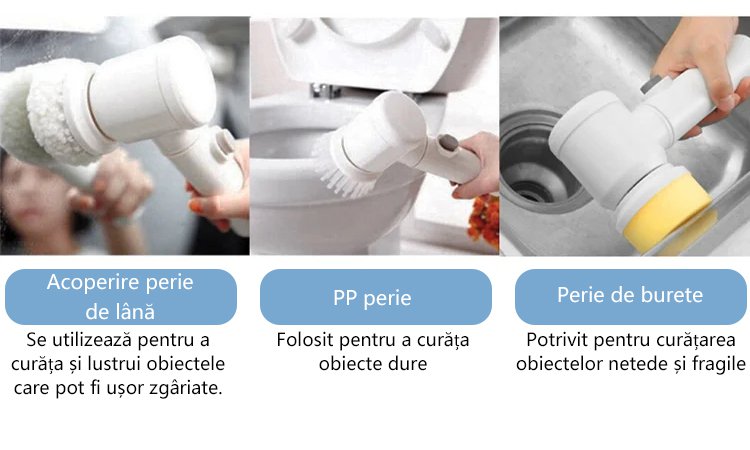 Acoperire perie de lână

Se utilizează pentru a curăța și lustrui obiectele care pot fi ușor zgâriate.

PP perie

Folosit pentru a curăța obiecte dure

Perie de burete

Potrivit pentru curățarea obiectelor netede și fragile