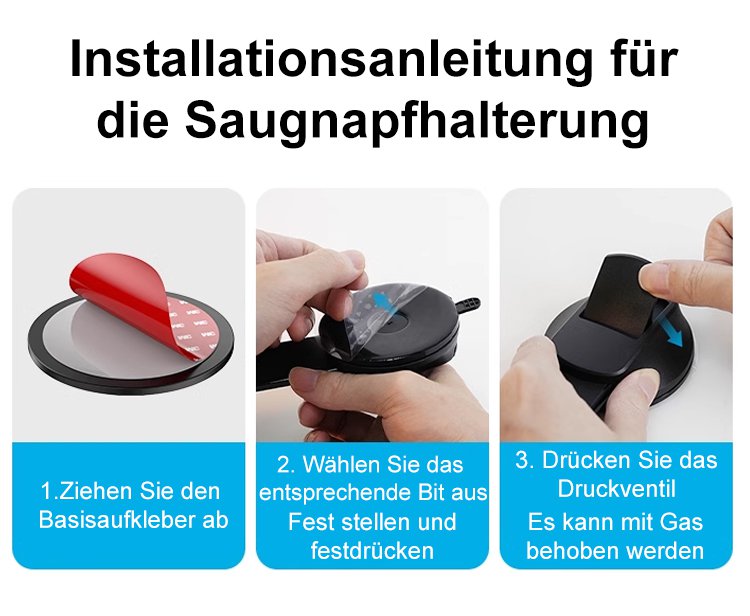 Installationsanleitung für die Saugnapfhalterung

1.Ziehen Sie den Basisaufkleber ab

2. Wählen Sie das entsprechende Bit aus Fest stellen und festdrücken

3. Drücken Sie das Druckventil
Es kann mit Gas behoben werden