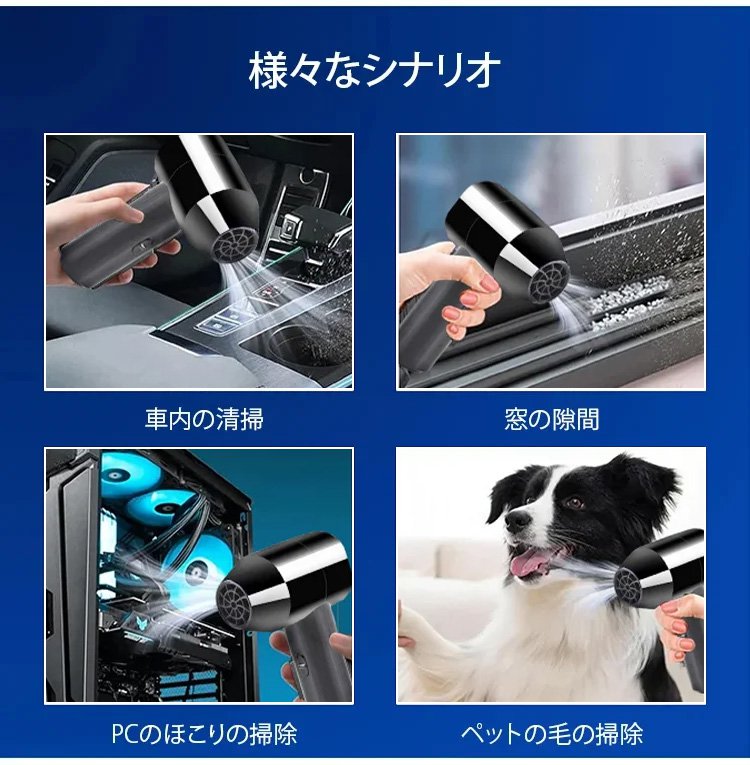 様々なシナリオ

車内の清掃

窓の隙間

PCのほこりの掃除

ペットの毛の掃除