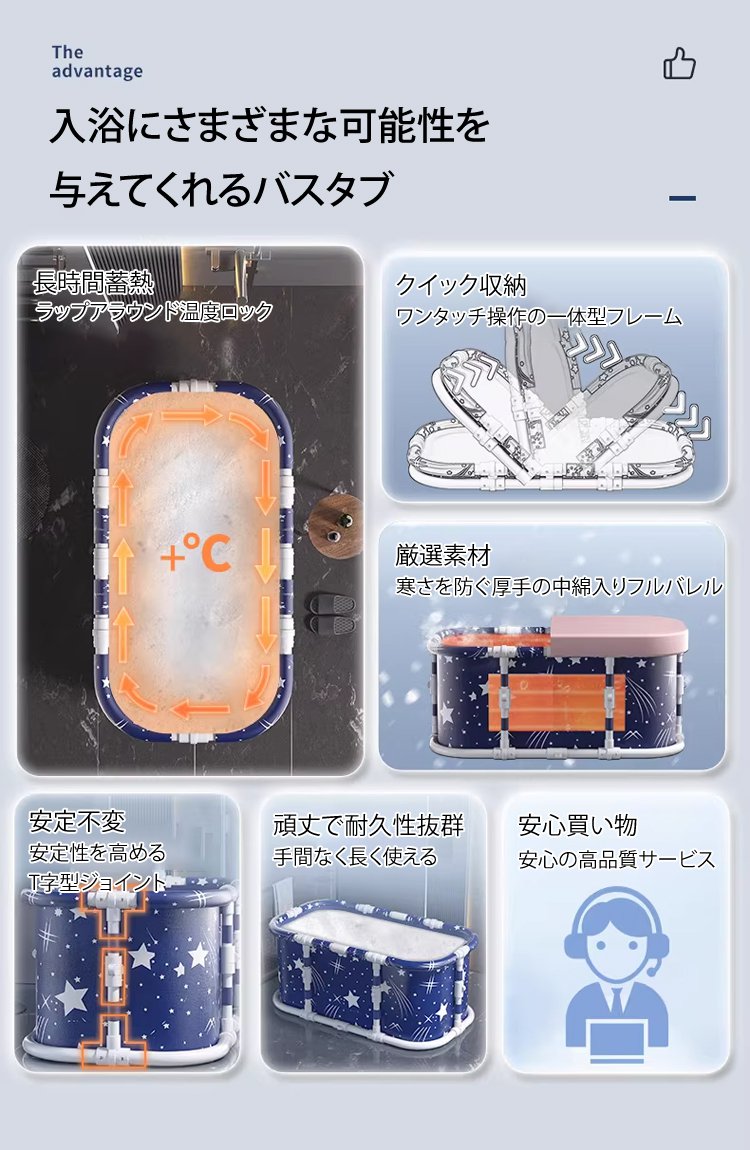 The advantage

入浴にさまざまな可能性を
与えてくれるバスタブ

長時間蓄熱
ラップアラウンド温度ロック

+℃

クイック収納
ワンタッチ操作の一体型フレーム

厳選素材
寒さを防ぐ厚手の中綿入りフルバレル

安定不変
安定性を高める
T字型ジョイント

頑丈で耐久性抜群
手間なく長く使える

安心買い物
安心の高品質サービス