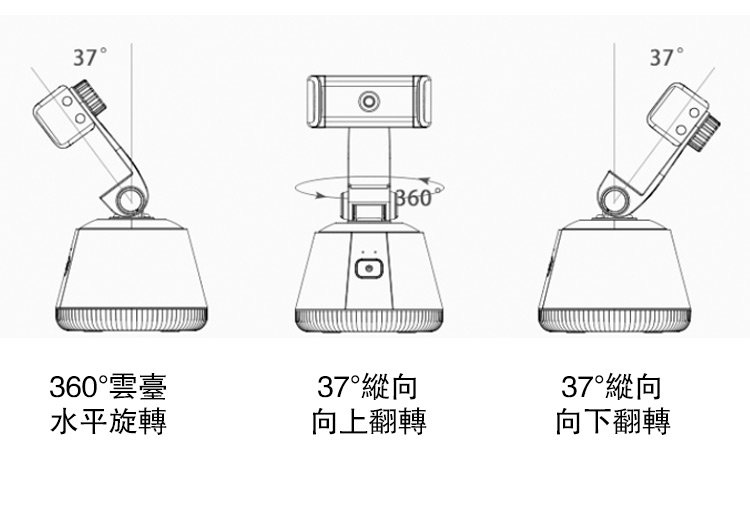 37°

360°

37°

360°雲臺
水平旋轉

37°縱向
向上翻轉

37°縱向
向下翻轉