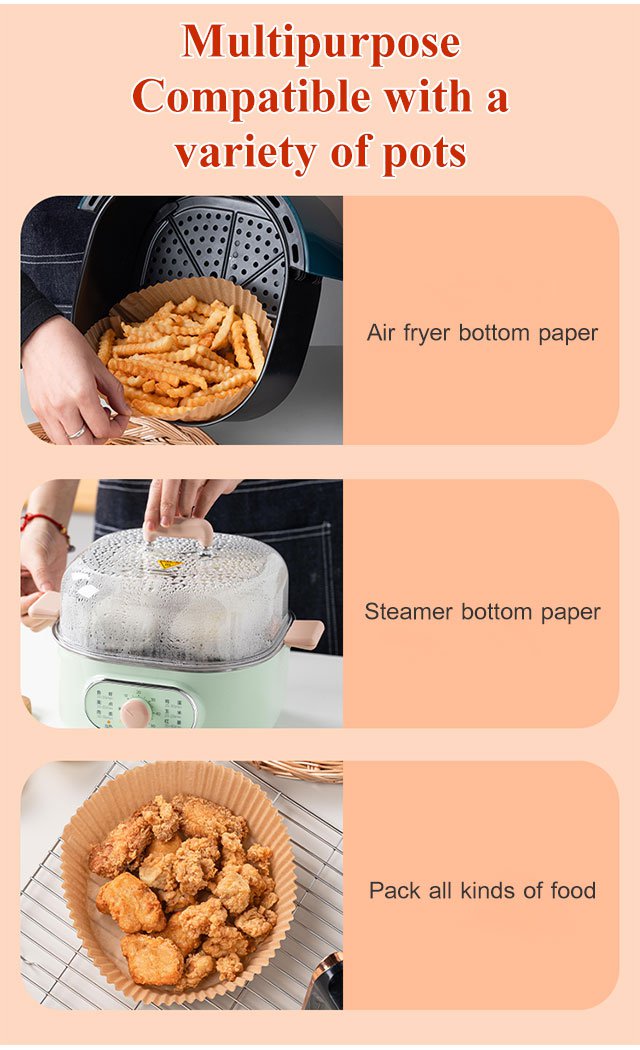 Multipurpose
Compatible with a
variety of pots

Air fryer bottom paper

Steamer bottom paper

Pack all kinds of food