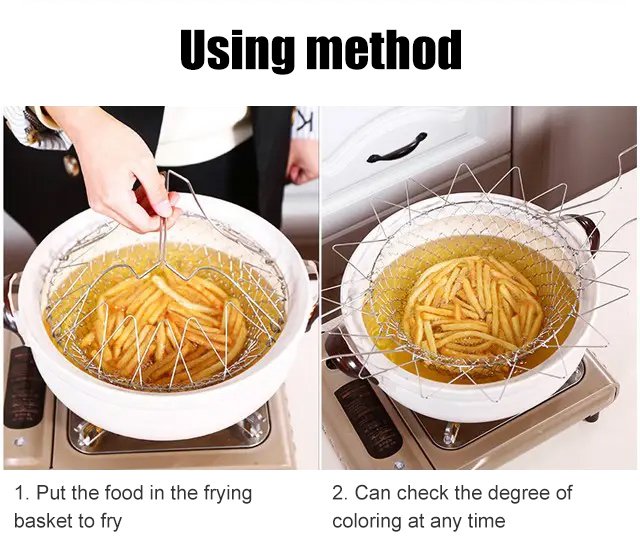 Using method

1. Put the food in the frying basket to fry

2. Can check the degree of coloring at any time