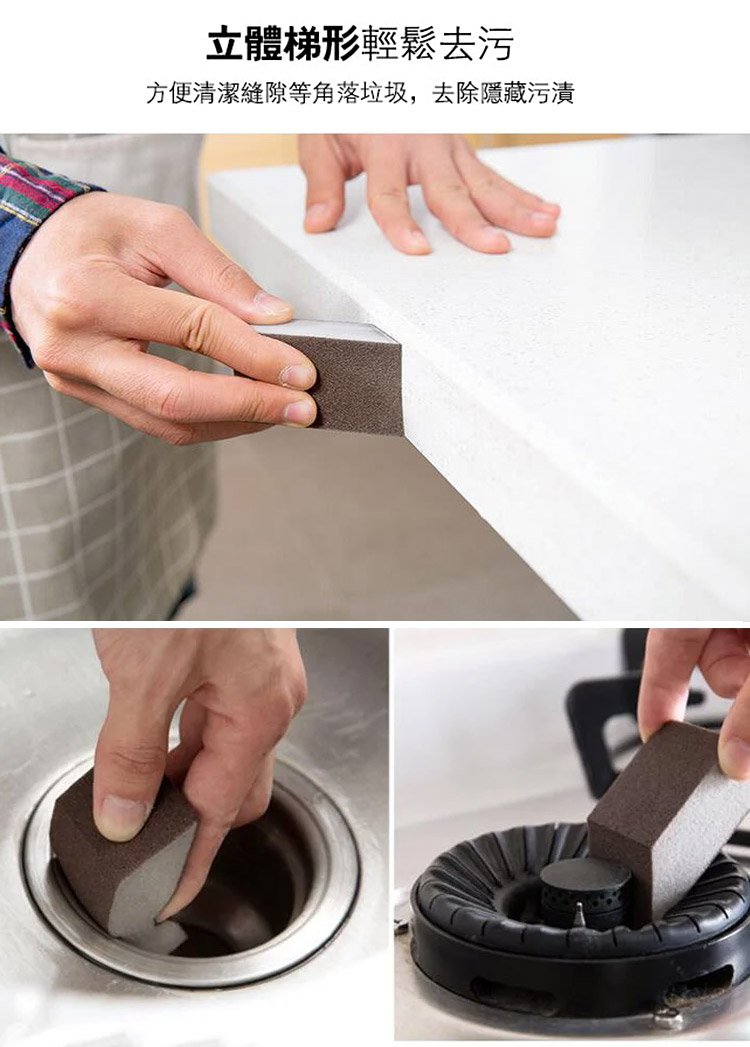 立體梯形輕鬆去污

方便清潔縫隙等角落垃圾，去除隱藏污漬