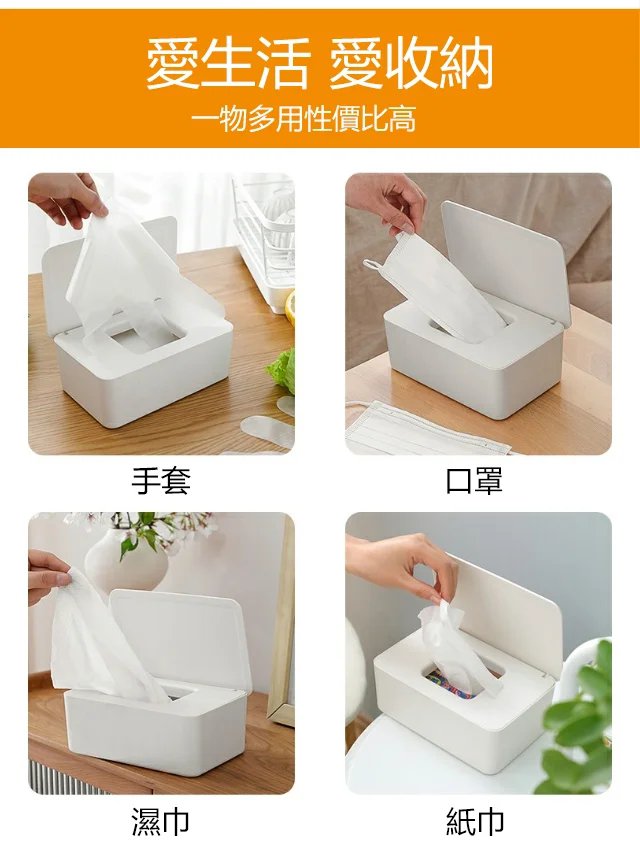 愛生活 愛收納

一物多用性價比高

手套

口罩

濕巾

紙巾