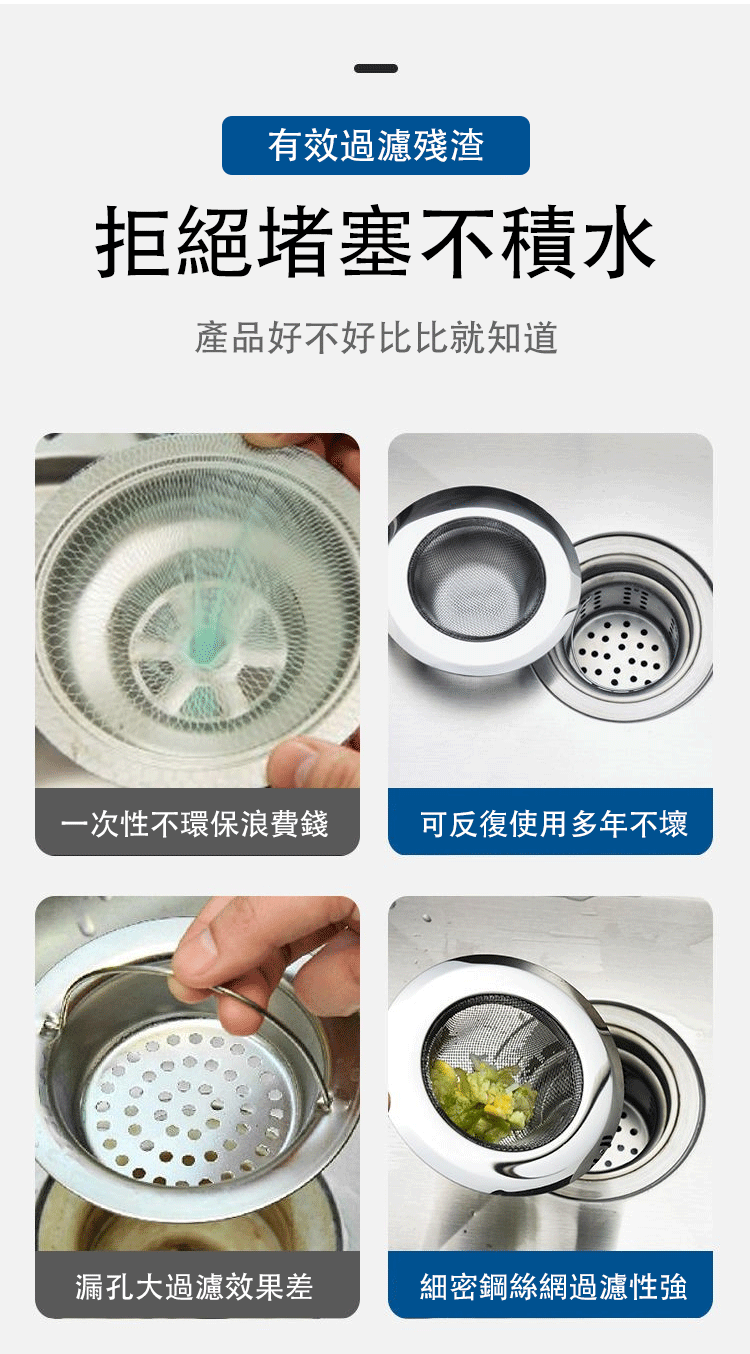 有效過濾殘渣

拒絕堵塞不積水

產品好不好比比就知道

一次性不環保浪費錢

可反復使用多年不壞

漏孔大過濾效果差

細密鋼絲網過濾性強