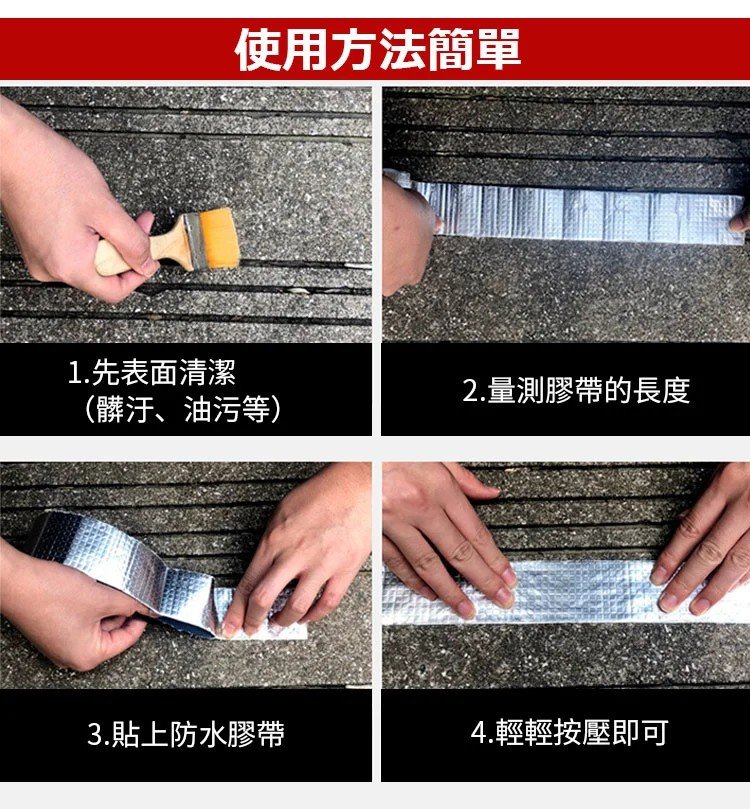 使用方法簡單

1.先表面清潔
（髒汙、油污等）

2.量測膠帶的長度

3.貼上防水膠帶

4.輕輕按壓即可