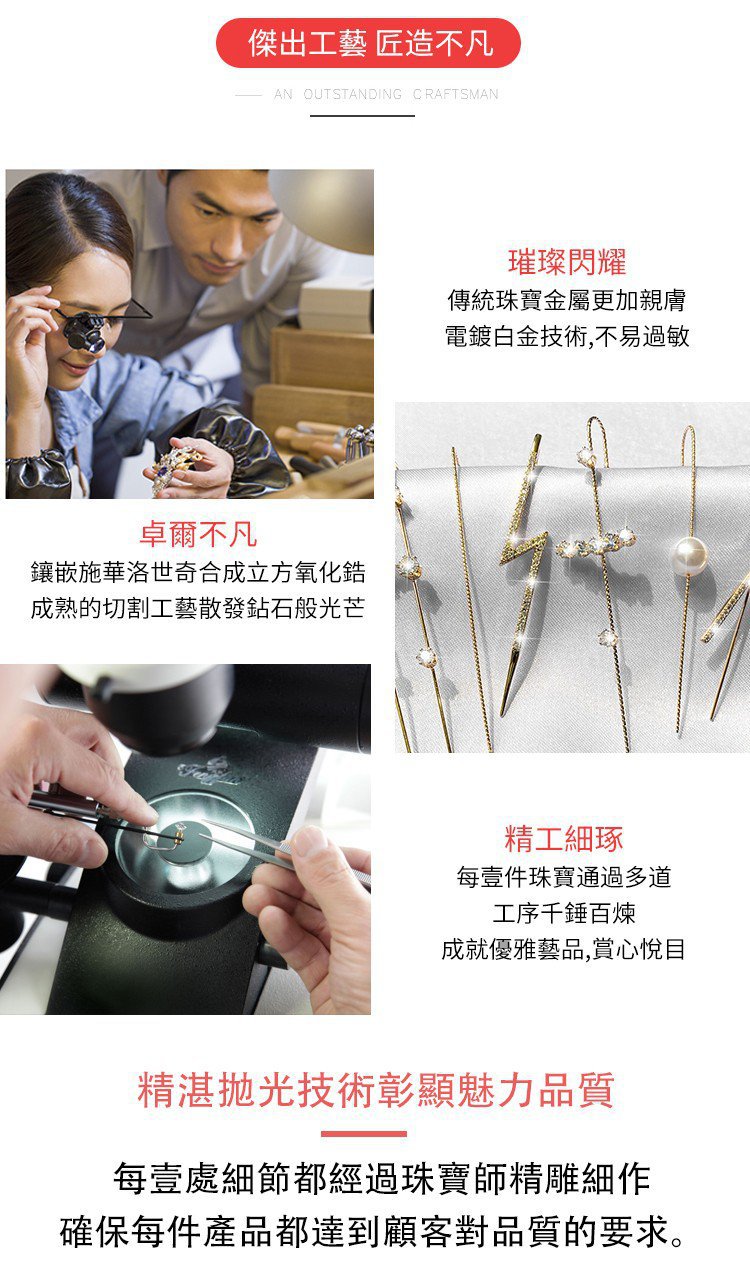 傑出工藝 匠造不凡

AN OUTSTANDING CRAFTSMAN

璀璨閃耀
傳統珠寶金屬更加親膚
電鍍白金技術,不易過敏

卓爾不凡
鑲嵌施華洛世奇合成立方氧化鋯
成熟的切割工藝散發鉆石般光芒

精工細琢
每壹件珠寶通過多道
工序千錘百煉
成就優雅藝品,賞心悅目

精湛拋光技術彰顯魅力品質

每壹處細節都經過珠寶師精雕細作
確保每件產品都達到顧客對品質的要求。