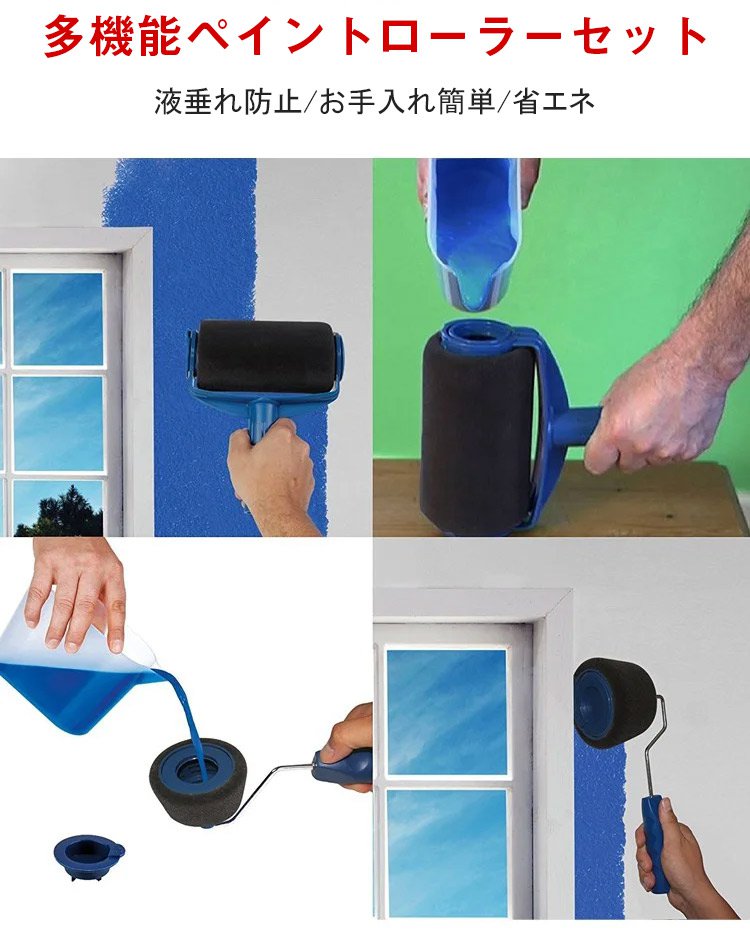 多機能ペイントローラーセット

液垂れ防止/お手入れ簡単/省エネ