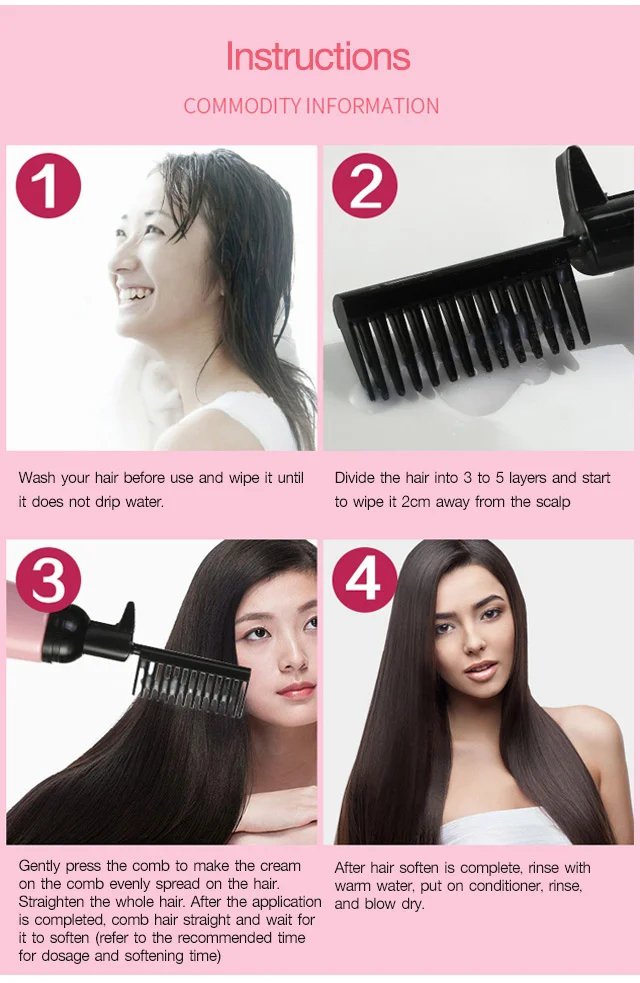 Instructions

COMMODITY INFORMATION

1

Wash your hair before use and wipe it until it does not drip water.

2

Divide the hair into 3 to 5 layers and start to wipe it 2cm away from the scalp

3

Gently press the comb to make the cream on the comb evenly spread on the hair. Straighten the whole hair. After the application is completed, comb hair straight and wait for it to soften (refer to the recommended time for dosage and softening time)

4

After hair soften is complete, rinse with warm water, put on conditioner, rinse, and blow dry.