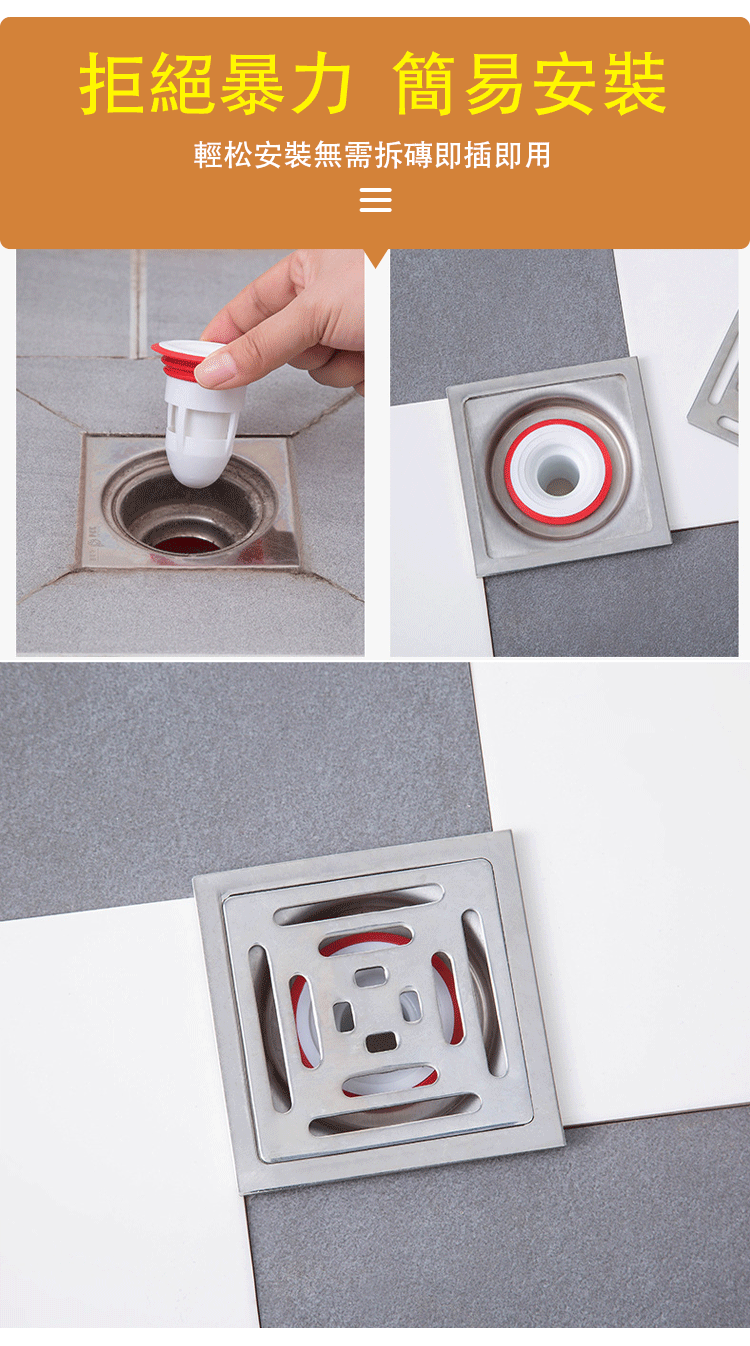 拒絕暴力 簡易安裝

輕松安裝無需拆磚即插即用