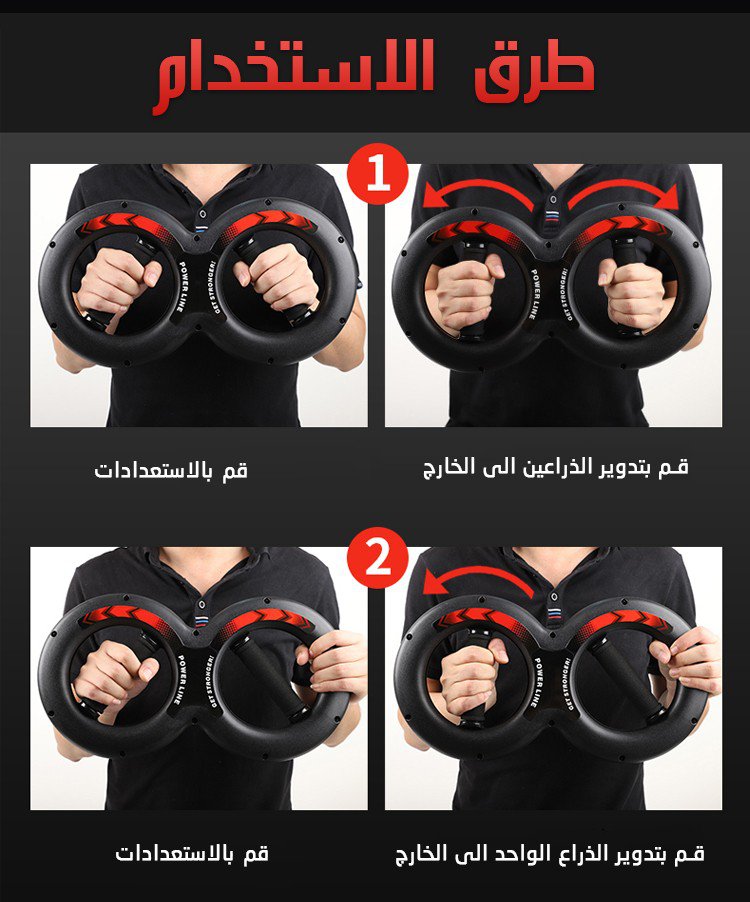 طرق الاستخدام

1

POWER LINE
GET STRONGER!

POWER LINE
GET STRONGER!

قم بتدوير الذراعين الى الخارج

قم بالاستعدادات

2

POWER LINE
GET STRONGER!

POWER LINE
GET STRONGER!

قم بتدوير الذراع الواحد الى الخارج

قم بالاستعدادات