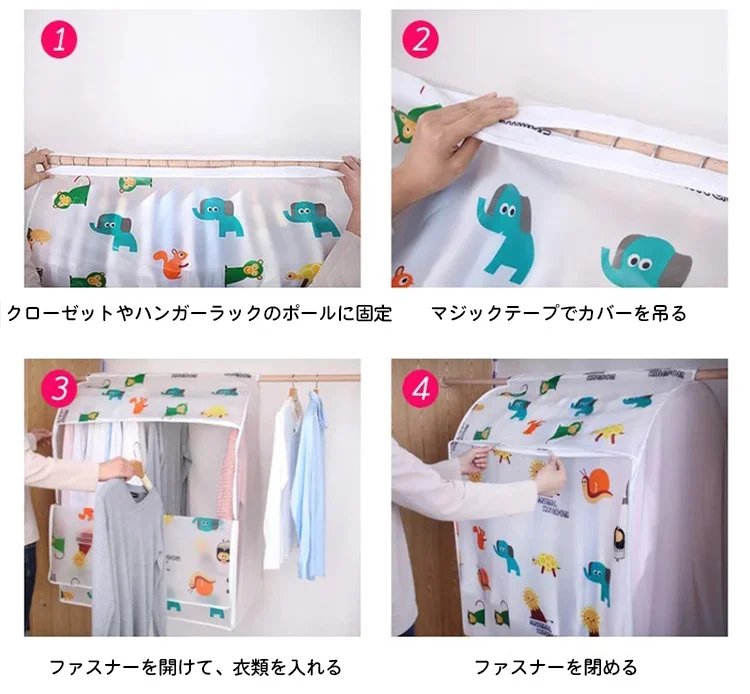 1

2

クローゼットやハンガーラックのポールに固定

マジックテープでカバーを吊る

3

4

ファスナーを開けて、衣類を入れる

ファスナーを閉める