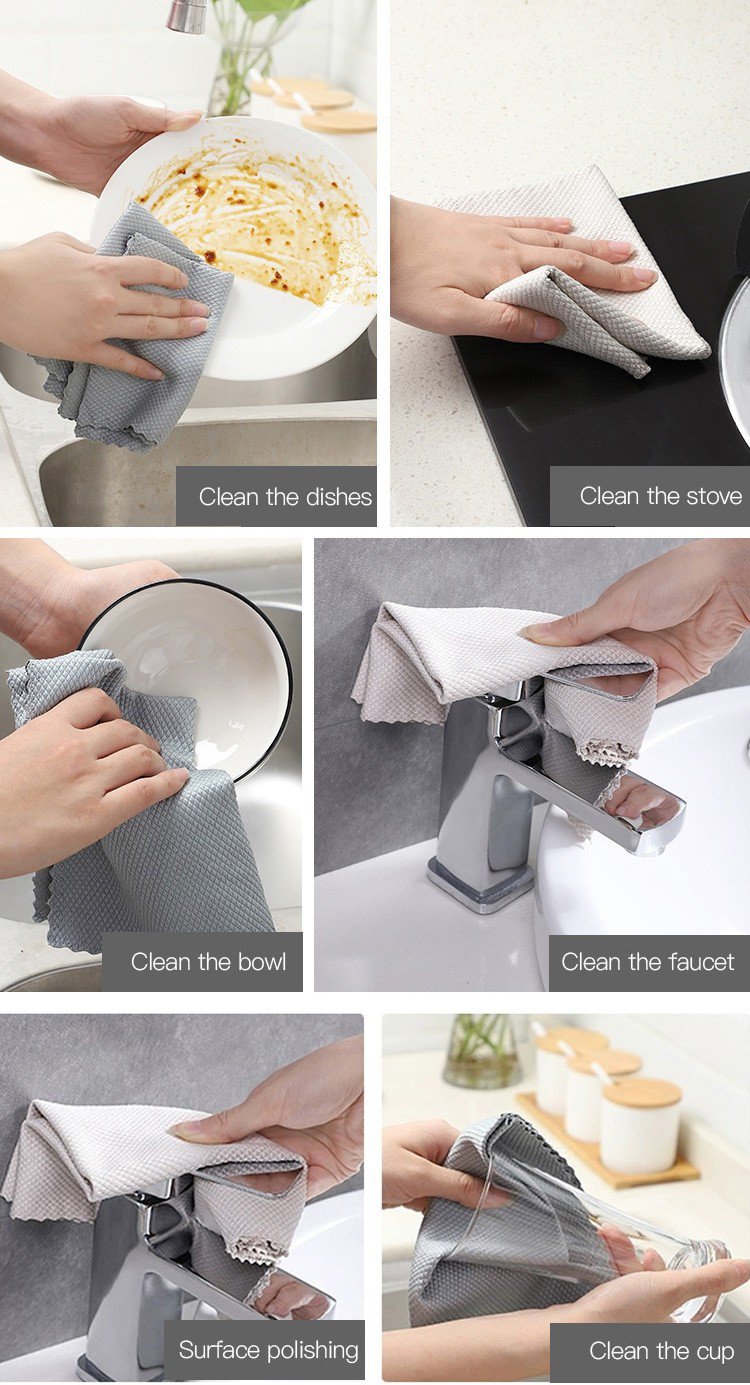 Clean the dishes

Clean the stove

Clean the bowl

Clean the faucet

Surface polishing

Clean the cup