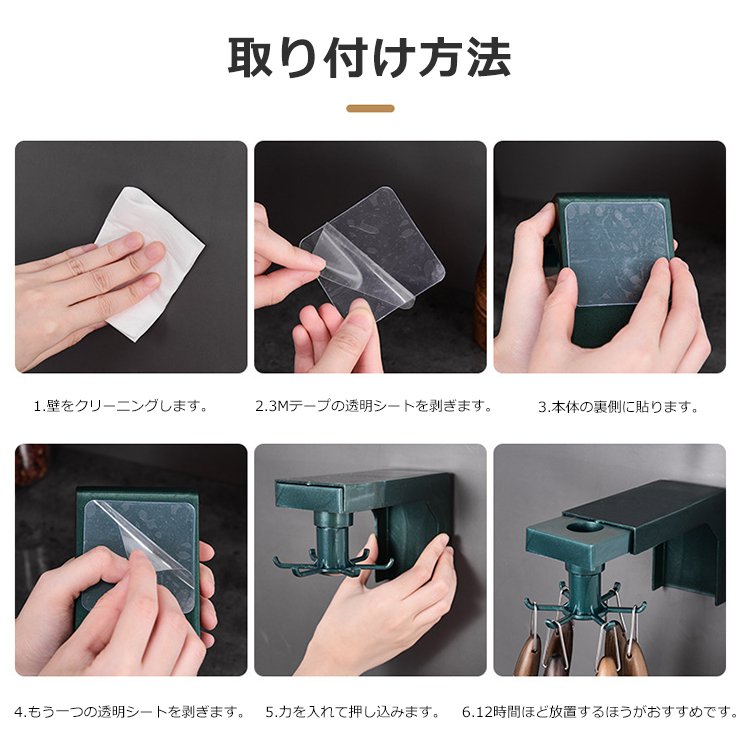 取り付け方法

1.壁をクリーニングします。

2.3Mテープの透明シートを剥ぎます。

3.本体の裏側に貼ります。

4.もう一つの透明シートを剥ぎます。

5.力を入れて押し込みます。

6.12時間ほど放置するほうがおすすめです。