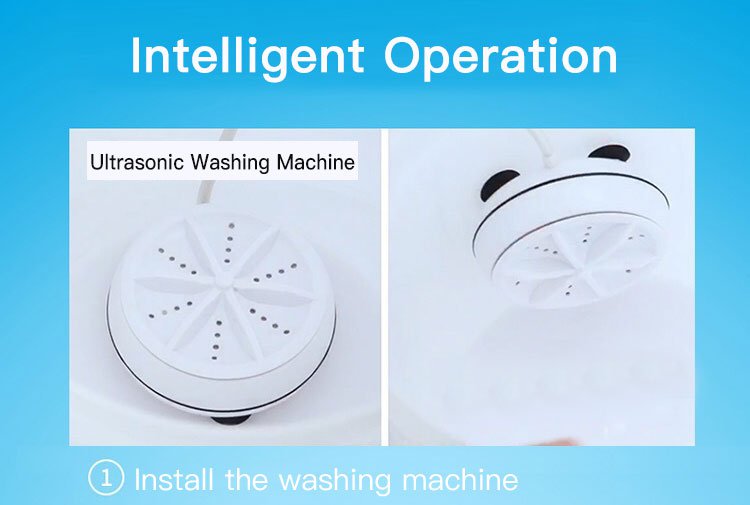 Intelligent Operation

Ultrasonic Washing Machine

① Install the washing machine