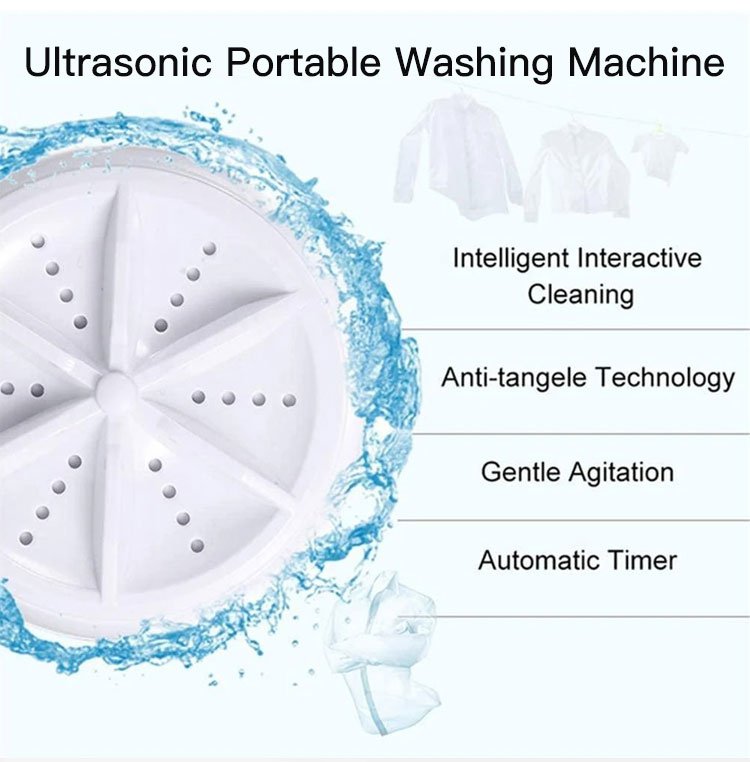 Ultrasonic Portable Washing Machine

Intelligent Interactive Cleaning

Anti-tangele Technology

Gentle Agitation

Automatic Timer