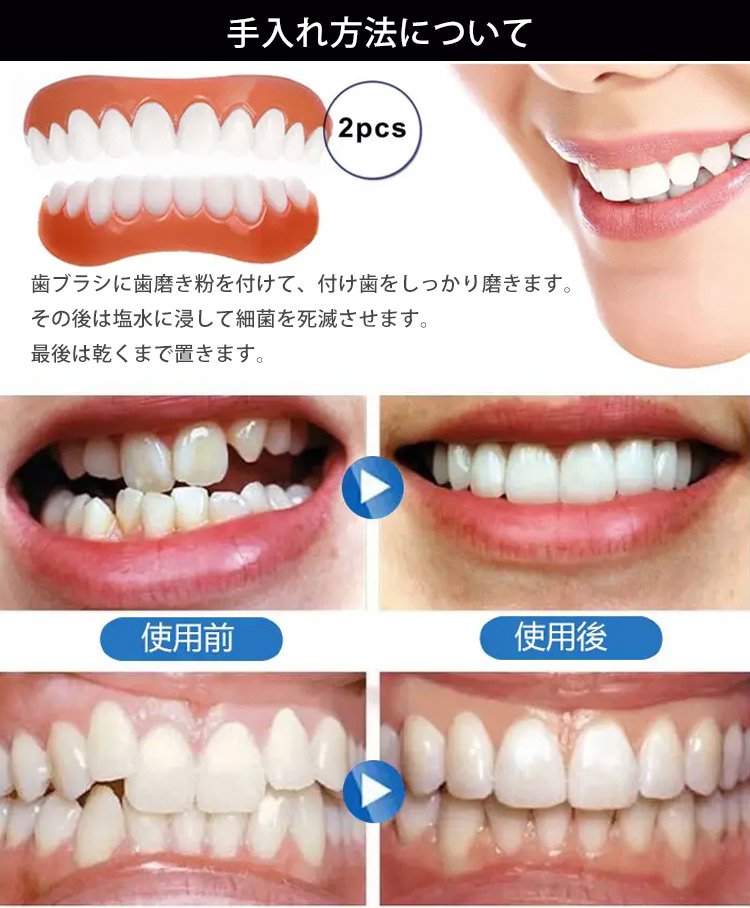 手入れ方法について

2pcs

歯ブラシに歯磨き粉を付けて、付け歯をしっかり磨きます。
その後は塩水に浸して細菌を死滅させます。
最後は乾くまで置きます。

使用前

使用後