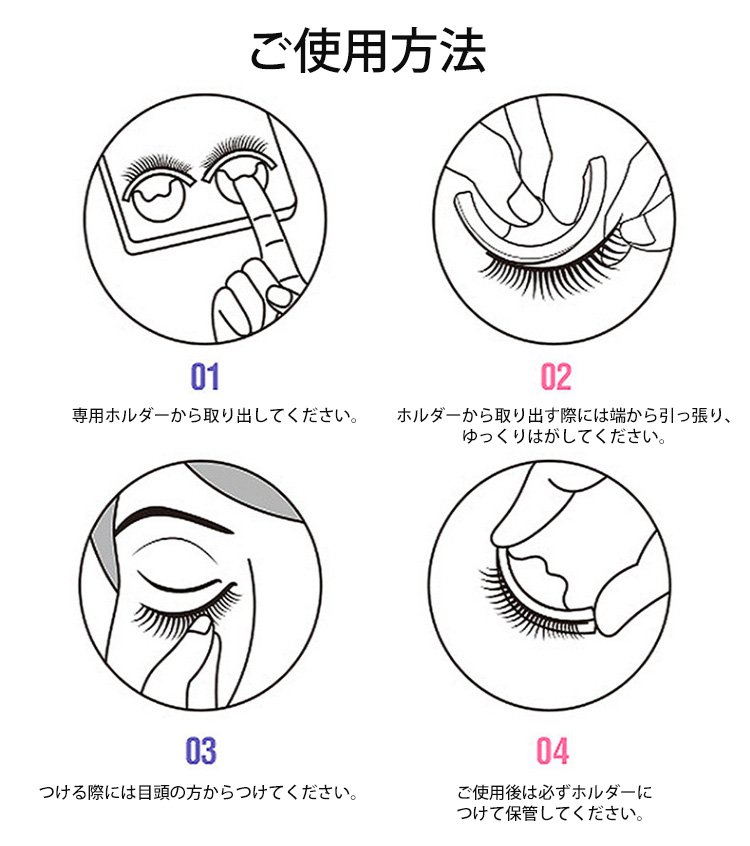 ご使用方法

01

専用ホルダーから取り出してください。

02

ホルダーから取り出す際には端から引っ張り、ゆっくりはがしてください。

03

つける際には目頭の方からつけてください。

04

ご使用後は必ずホルダーにつけて保管してください。