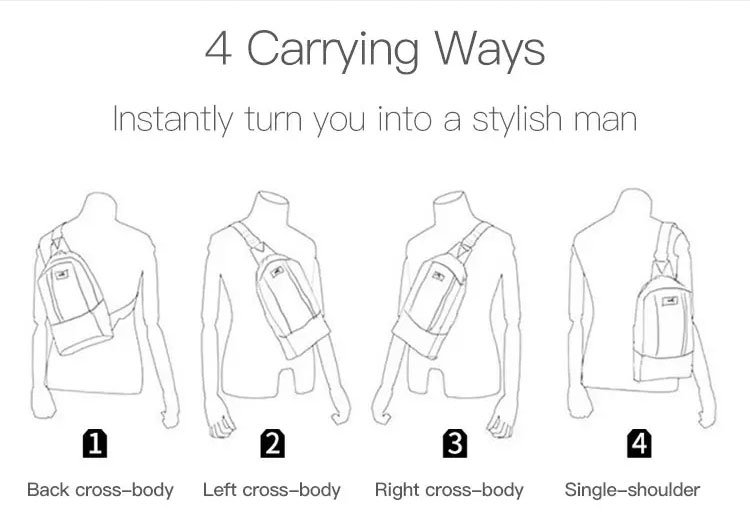 4 Carrying Ways

Instantly turn you into a stylish man

1
Back cross-body

2
Left cross-body

3
Right cross-body

4
Single-shoulder