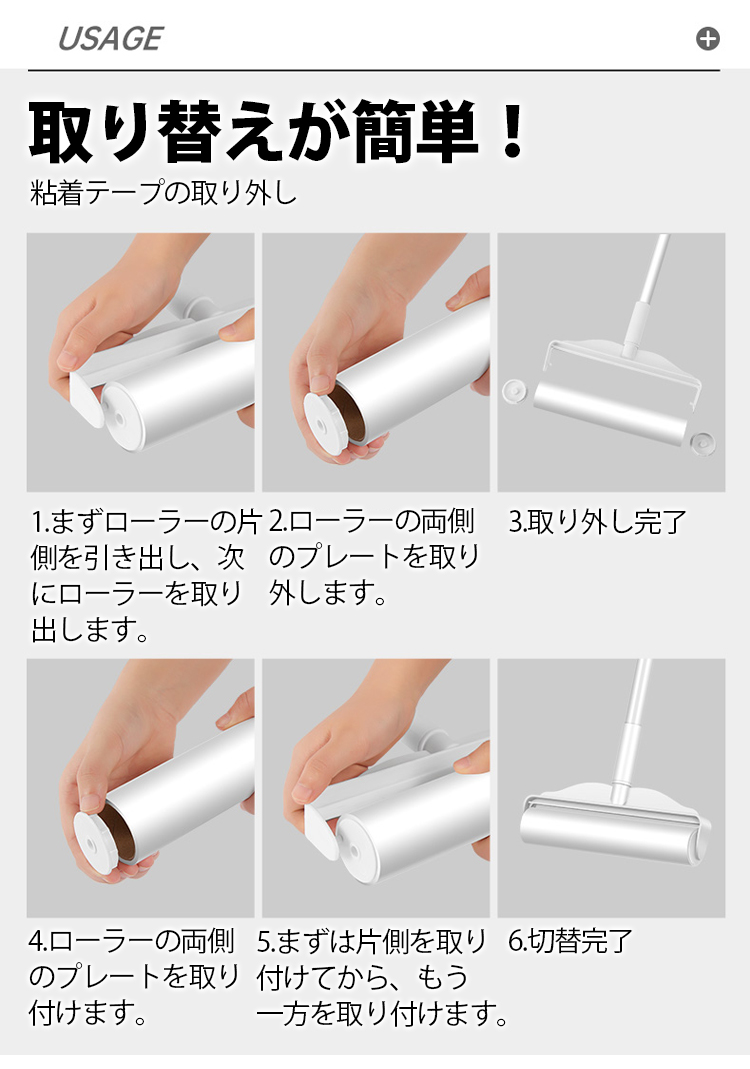 USAGE

取り替えが簡単！

粘着テープの取り外し

1.まずローラーの片側を引き出し、次にローラーを取り出します。

2.ローラーの両側のプレートを取り外します。

3.取り外し完了

4.ローラーの両側のプレートを取り付けます。

5.まずは片側を取り付けてから、もう一方を取り付けます。

6.切替完了