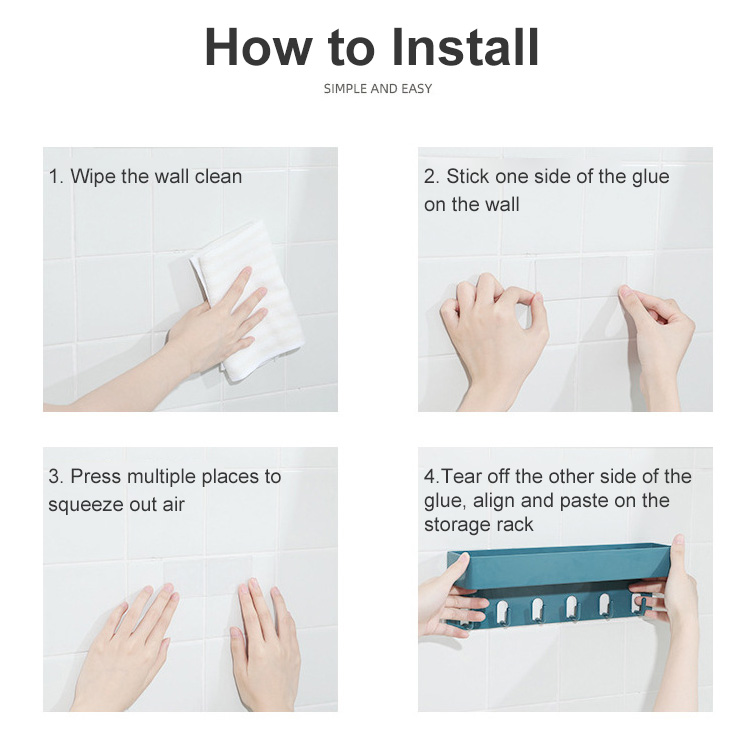 How to Install

SIMPLE AND EASY

1. Wipe the wall clean

2. Stick one side of the glue on the wall

3. Press multiple places to squeeze out air

4.Tear off the other side of the glue, align and paste on the storage rack