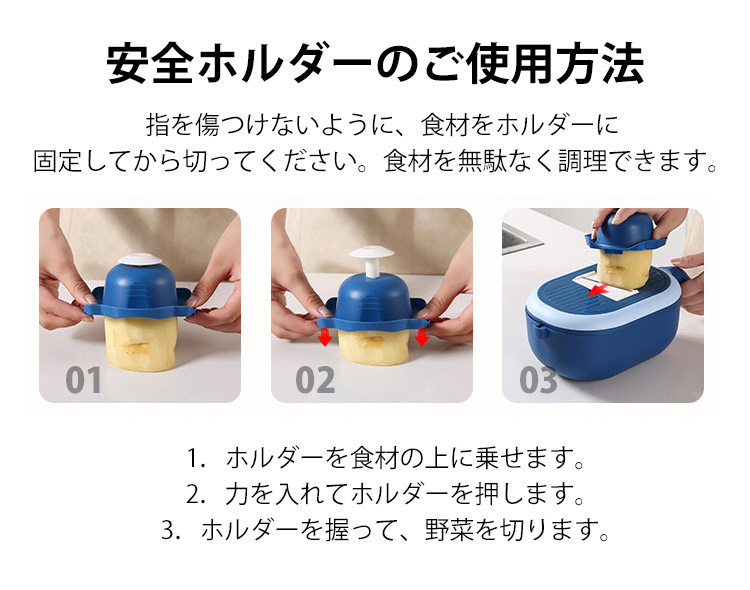 安全ホルダーのご使用方法

指を傷つけないように、食材をホルダーに固定してから切ってください。食材を無駄なく調理できます。

01

02

03

1. ホルダーを食材の上に乗せます。
2. 力を入れてホルダーを押します。
3. ホルダーを握って、野菜を切ります。