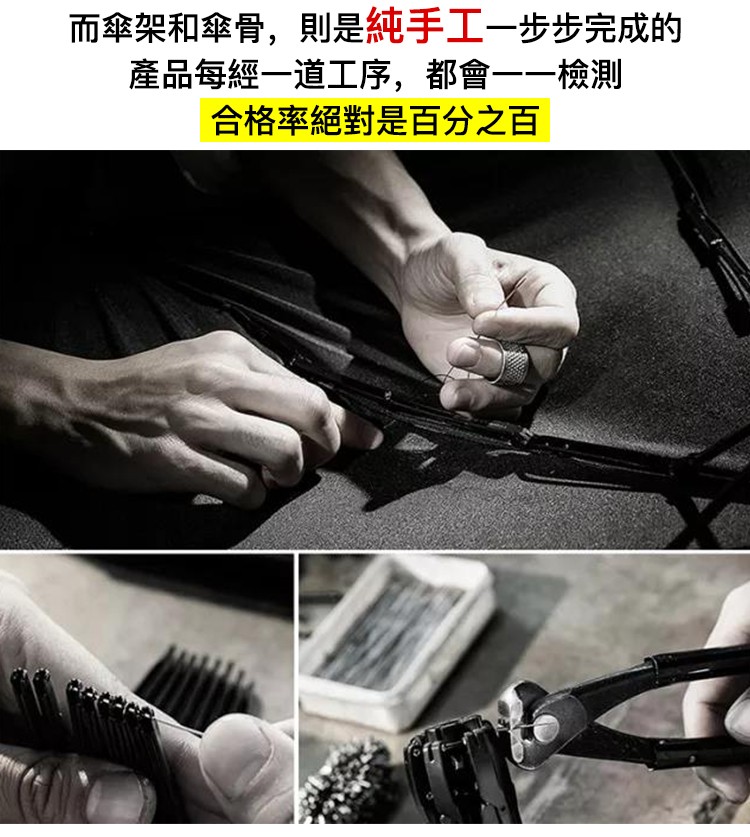 而傘架和傘骨，則是純手工一步步完成的
產品每經一道工序，都會一一檢測
合格率絕對是百分之百