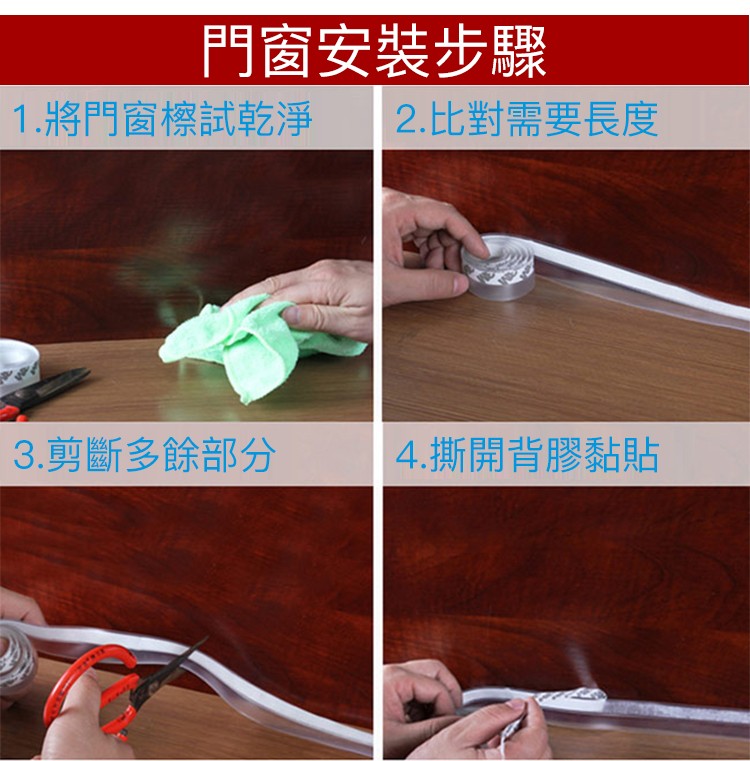 門窗安裝步驟

1.將門窗檫試乾淨

2.比對需要長度

3.剪斷多餘部分

4.撕開背膠黏貼