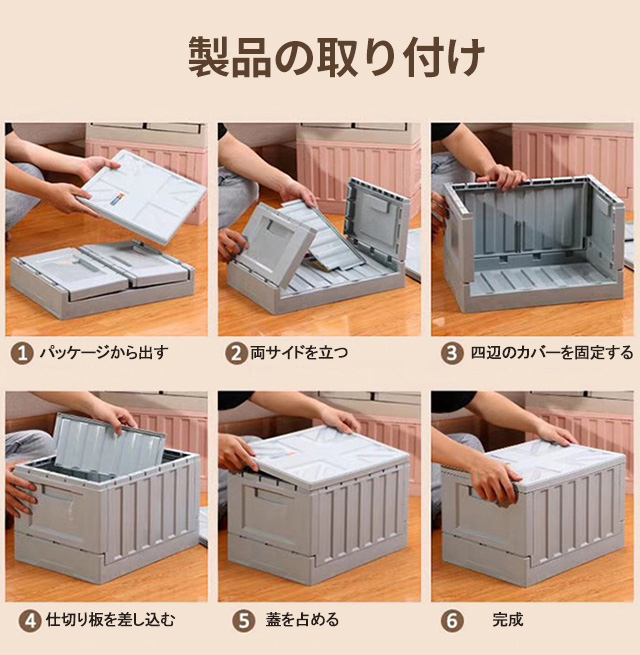 製品の取り付け

1 パッケージから出す

2 両サイドを立つ

3 四辺のカバーを固定する

4 仕切り板を差し込む

5 蓋を占める

6 完成