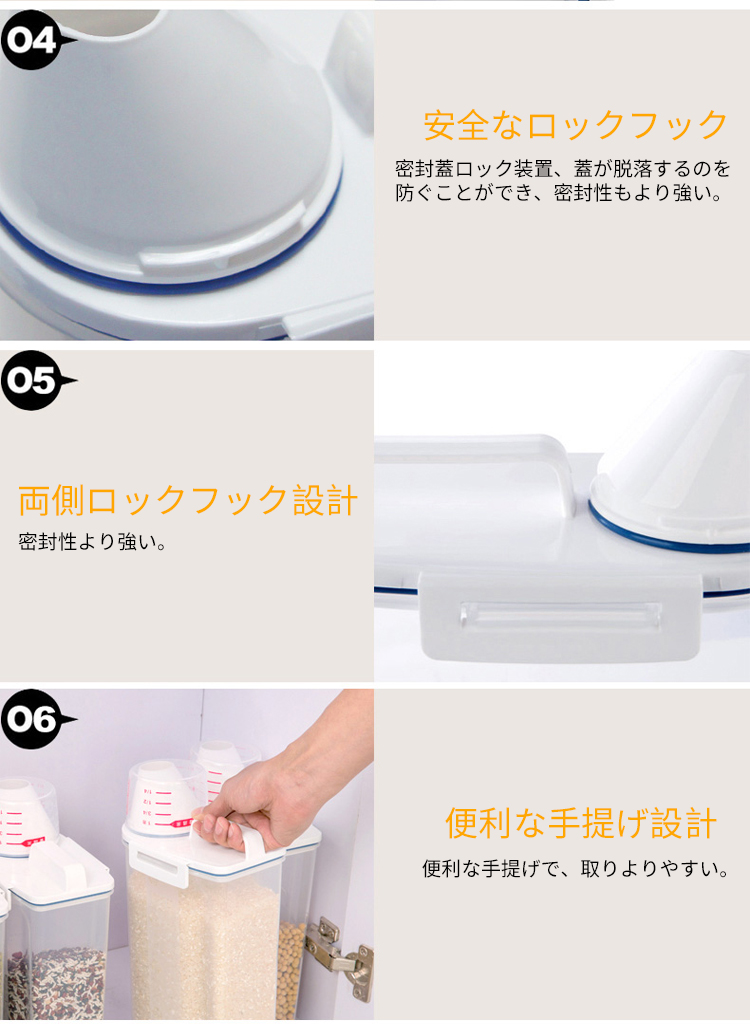 04

安全なロックフック

密封蓋ロック装置、蓋が脱落するのを防ぐことができ、密封性もより強い。

05

両側ロックフック設計

密封性より強い。

06

便利な手提げ設計

便利な手提げで、取りよりやすい。