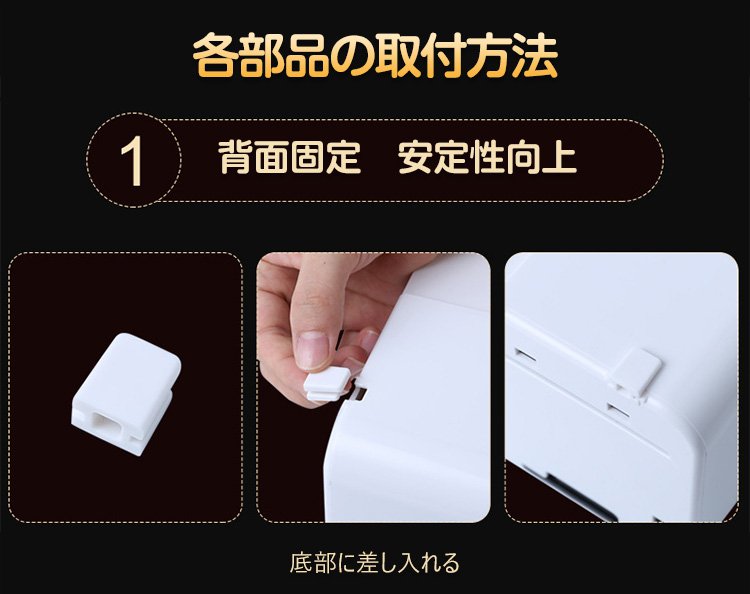 各部品の取付方法

1 背面固定　安定性向上

底部に差し入れる