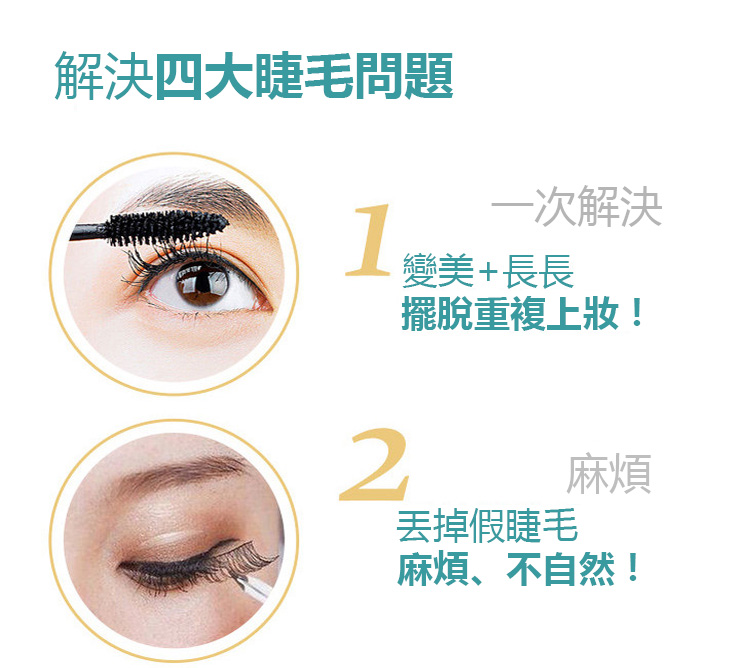 解決四大睫毛問題

1
一次解決
變美+長長
擺脫重複上妝！

2
麻煩
丟掉假睫毛
麻煩、不自然！