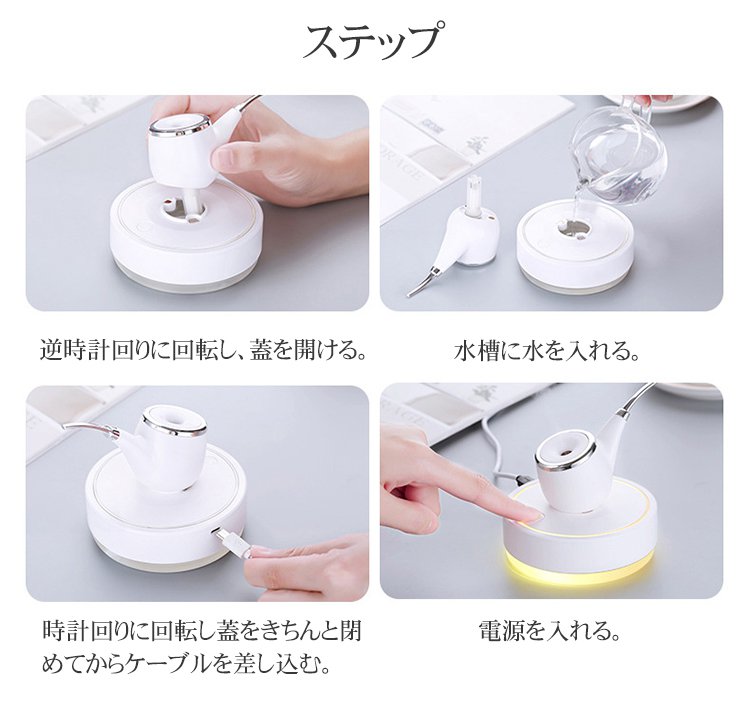 ステップ

逆時計回りに回転し、蓋を開ける。

水槽に水を入れる。

時計回りに回転し蓋をきちんと閉めてからケーブルを差し込む。

電源を入れる。