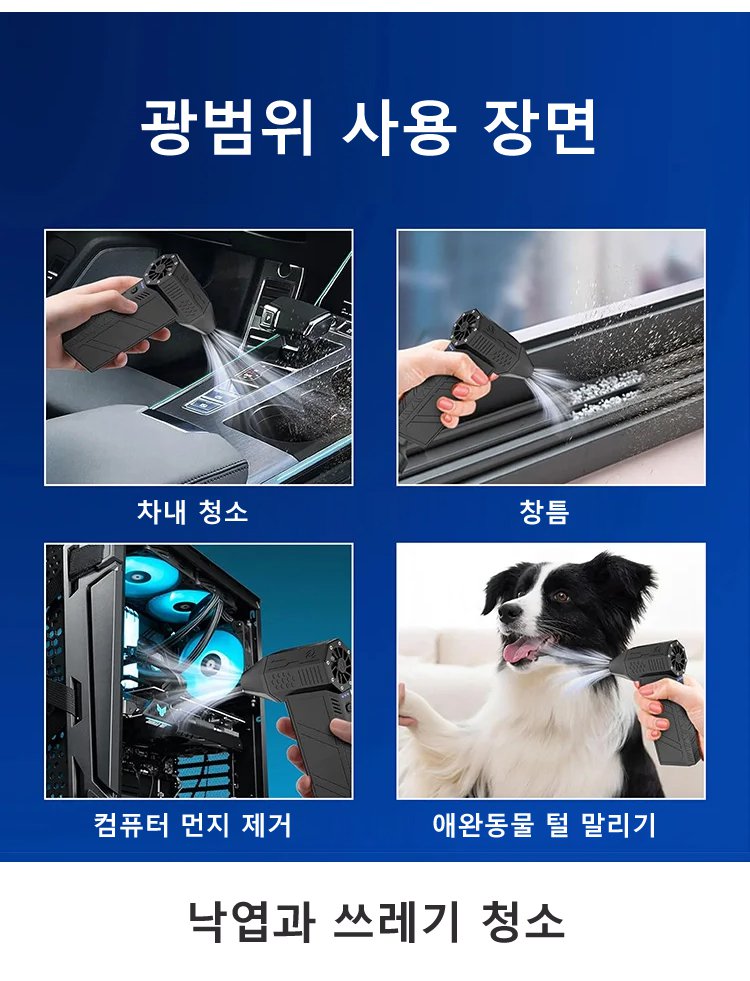 광범위 사용 장면

차내 청소

창틈

컴퓨터 먼지 제거

애완동물 털 말리기

낙엽과 쓰레기 청소