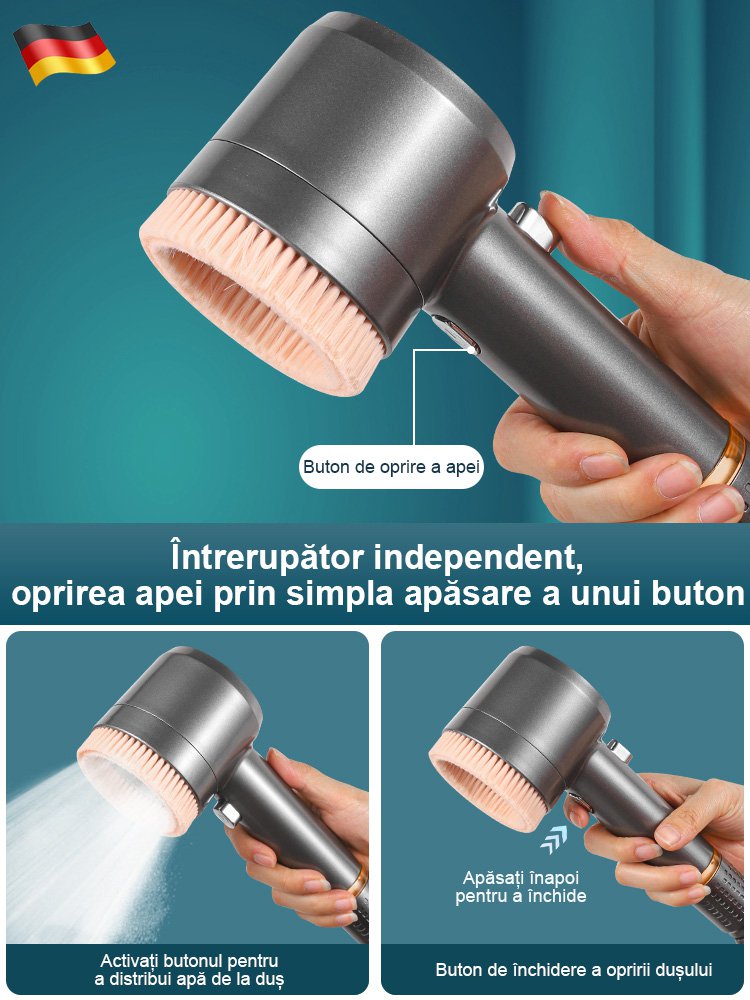 Buton de oprire a apei

Întrerupător independent, oprirea apei prin simpla apăsare a unui buton

Activați butonul pentru a distribui apă de la duș

Apăsați înapoi pentru a închide

Buton de închidere a opririi dușului