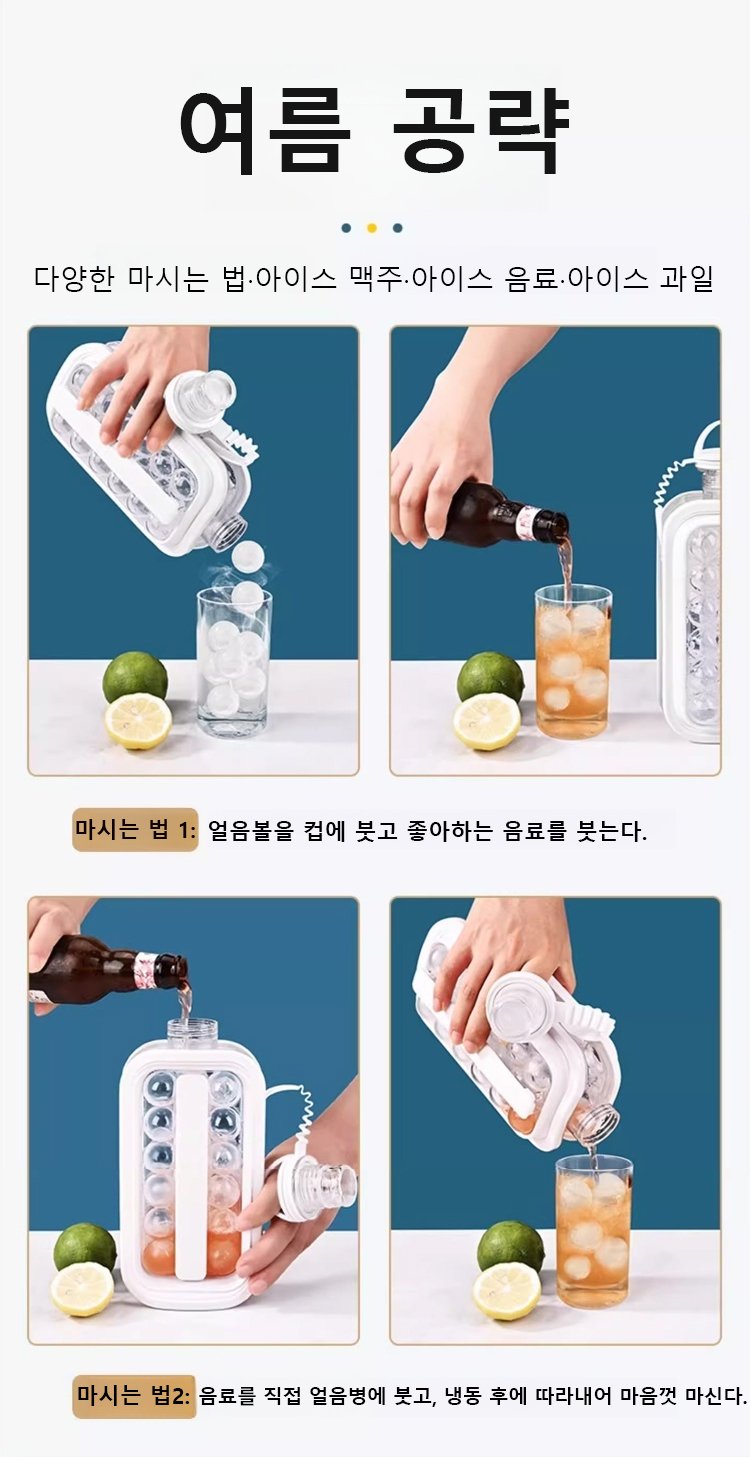 여름 공략

다양한 마시는 법·아이스 맥주·아이스 음료·아이스 과일

마시는 법 1: 얼음볼을 컵에 붓고 좋아하는 음료를 붓는다.

마시는 법2: 음료를 직접 얼음병에 붓고, 냉동 후에 따라내어 마음껏 마신다.