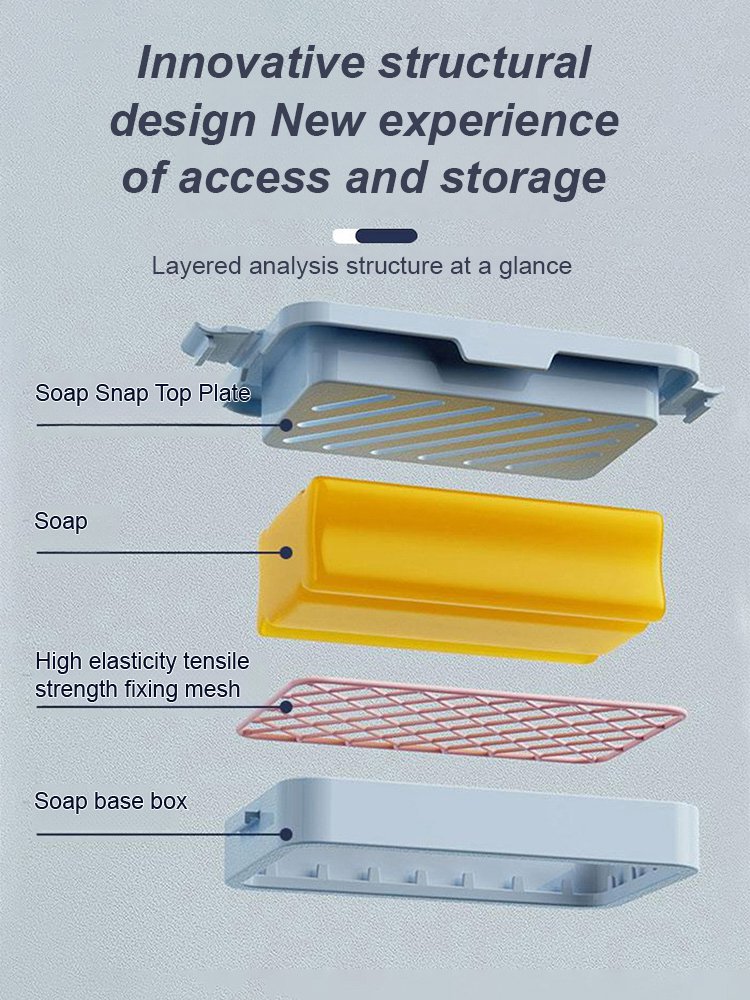 Innovative structural design New experience of access and storage

Layered analysis structure at a glance

Soap Snap Top Plate

Soap

High elasticity tensile strength fixing mesh

Soap base box