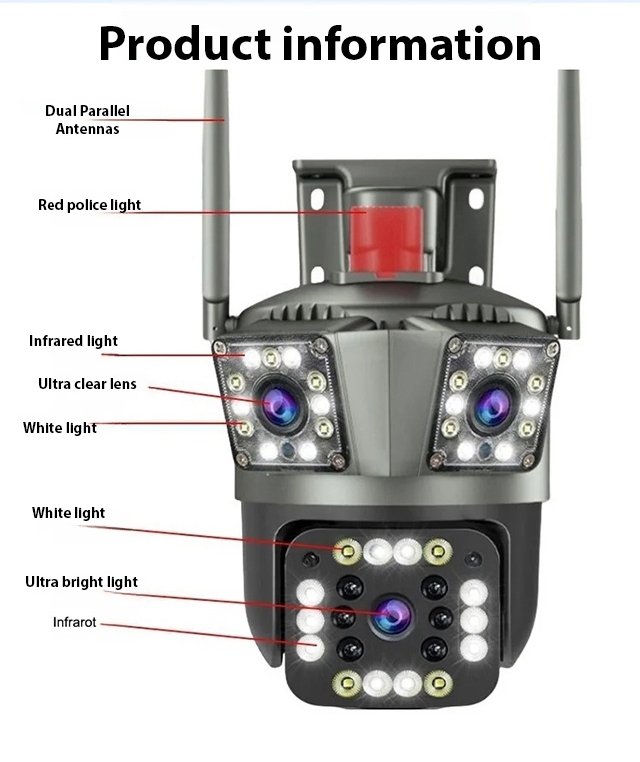 Product information

Dual Parallel Antennas

Red police light

Infrared light

Ultra clear lens

White light

White light

Ultra bright light

Infrarot