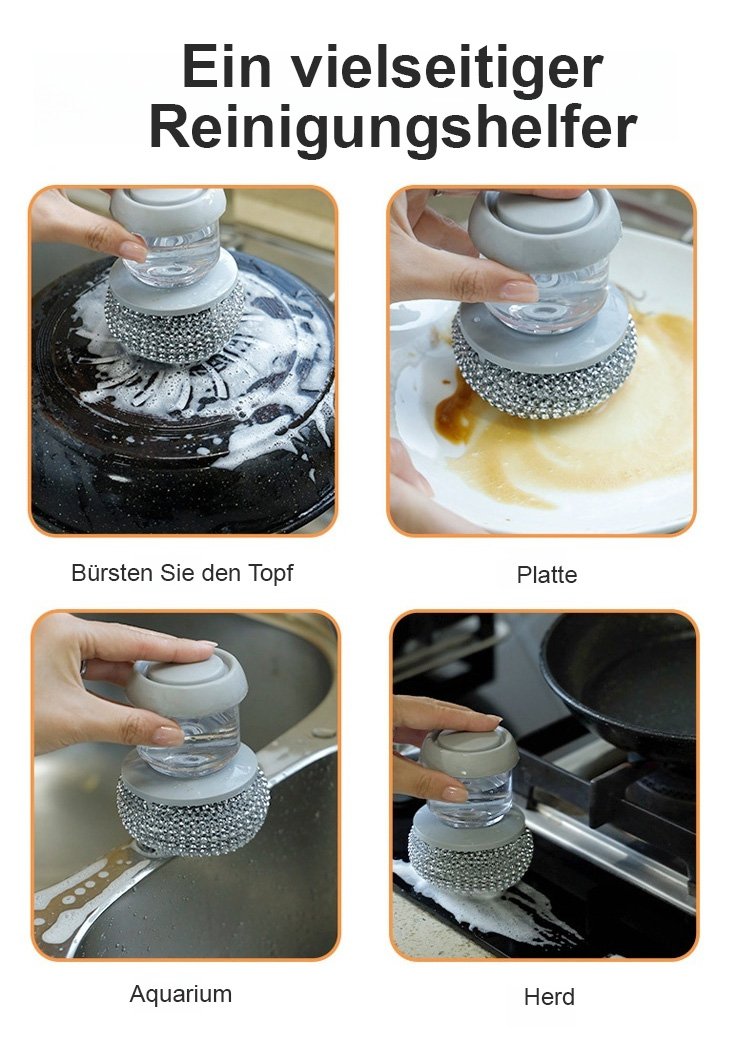 Ein vielseitiger Reinigungshelfer

Bürsten Sie den Topf

Platte

Aquarium

Herd