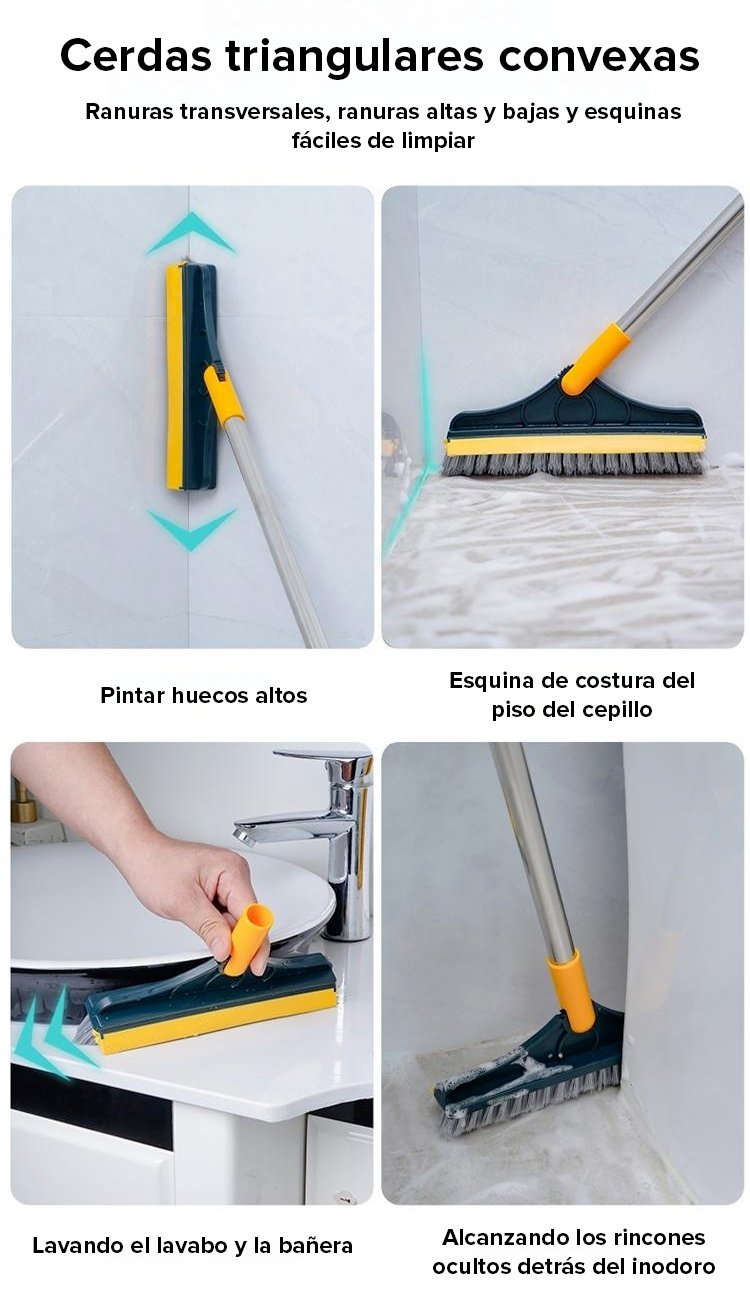 Cerdas triangulares convexas

Ranuras transversales, ranuras altas y bajas y esquinas fáciles de limpiar

Pintar huecos altos

Esquina de costura del piso del cepillo

Lavando el lavabo y la bañera

Alcanzando los rincones ocultos detrás del inodoro