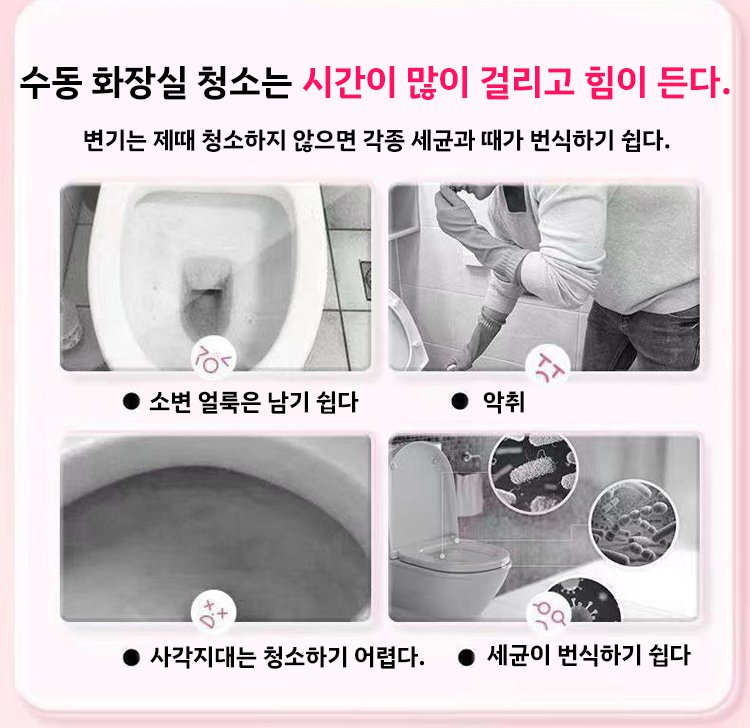 수동 화장실 청소는 시간이 많이 걸리고 힘이 든다.

변기는 제때 청소하지 않으면 각종 세균과 때가 번식하기 쉽다.

● 소변 얼룩은 남기 쉽다

● 악취

● 사각지대는 청소하기 어렵다.

● 세균이 번식하기 쉽다