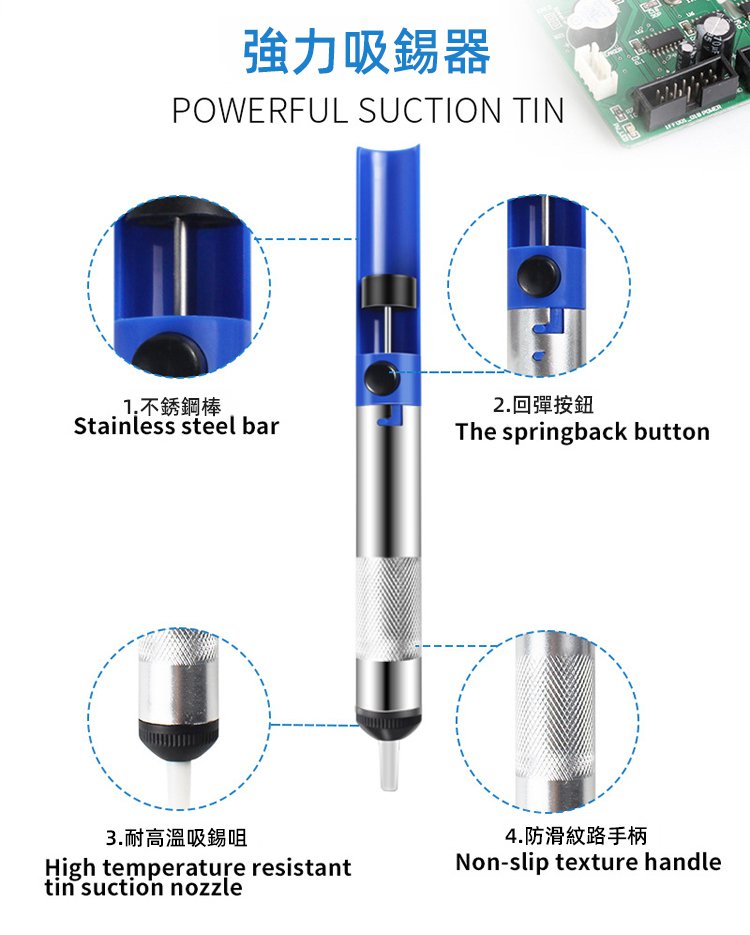 強力吸錫器
POWERFUL SUCTION TIN

1.不銹鋼棒
Stainless steel bar

2.回彈按鈕
The springback button

3.耐高溫吸錫咀
High temperature resistant tin suction nozzle

4.防滑紋路手柄
Non-slip texture handle