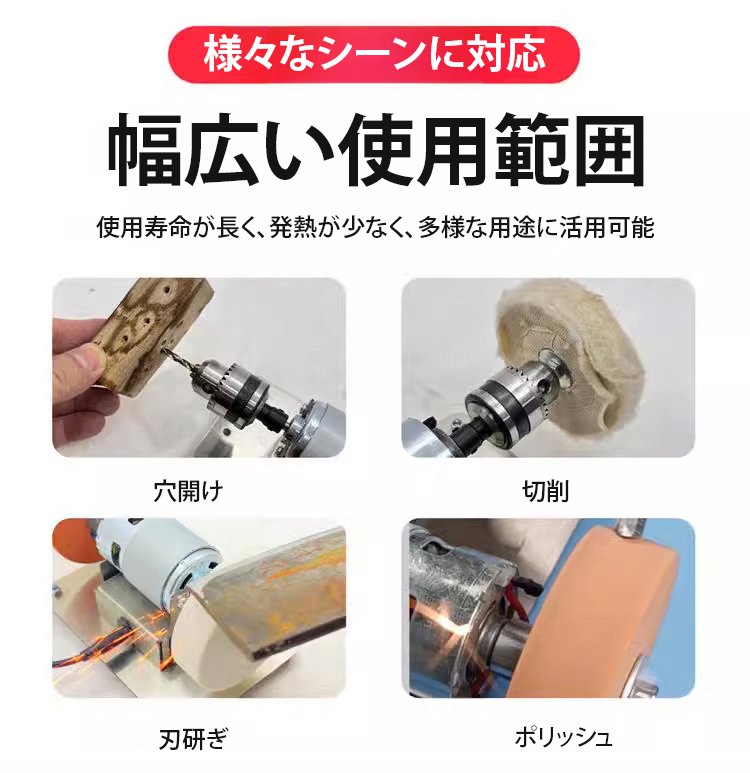 様々なシーンに対応

幅広い使用範囲

使用寿命が長く、発熱が少なく、多様な用途に活用可能

穴開け

切削

刃研ぎ

ポリッシュ