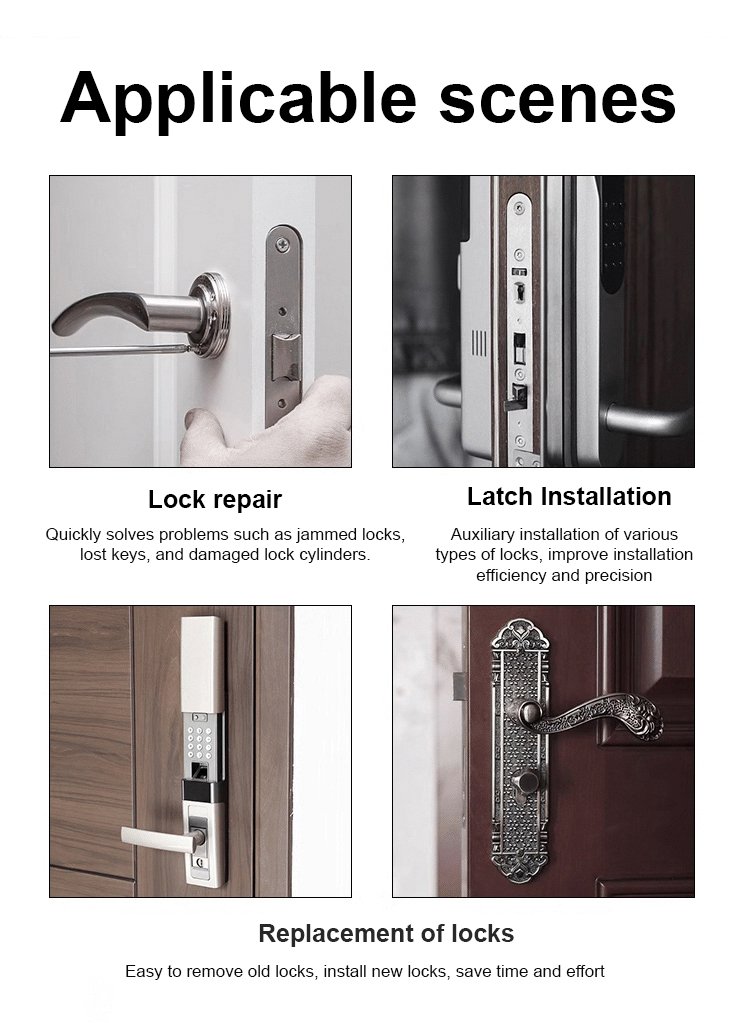 Applicable scenes

Lock repair

Quickly solves problems such as jammed locks, lost keys, and damaged lock cylinders.

Latch Installation

Auxiliary installation of various types of locks, improve installation efficiency and precision

Replacement of locks

Easy to remove old locks, install new locks, save time and effort