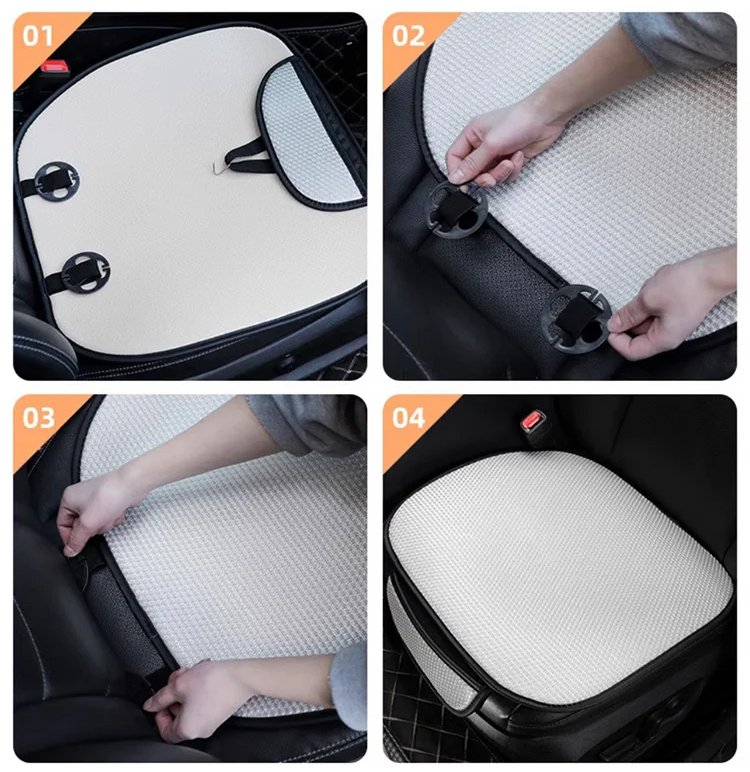 01

02

03

04