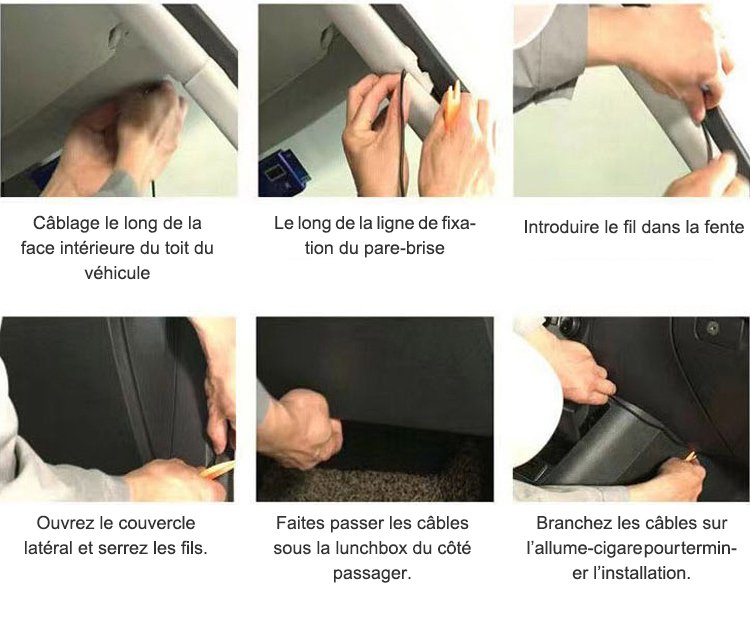 Câblage le long de la face intérieure du toit du véhicule

Le long de la ligne de fixation du pare-brise

Introduire le fil dans la fente

Ouvrez le couvercle latéral et serrez les fils.

Faites passer les câbles sous la lunchbox du côté passager.

Branchez les câbles sur l'allume-cigare pour terminer l'installation.