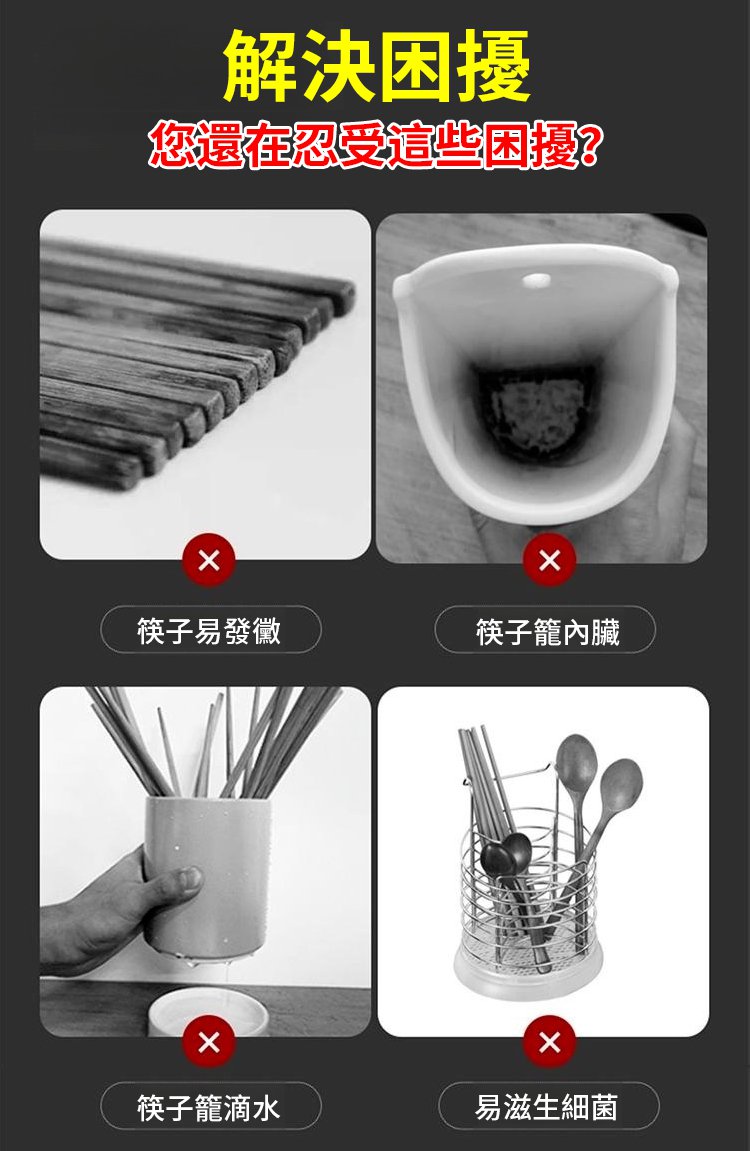 解決困擾
您還在忍受這些困擾?

筷子易發黴

筷子籠內臟

筷子籠滴水

易滋生細菌