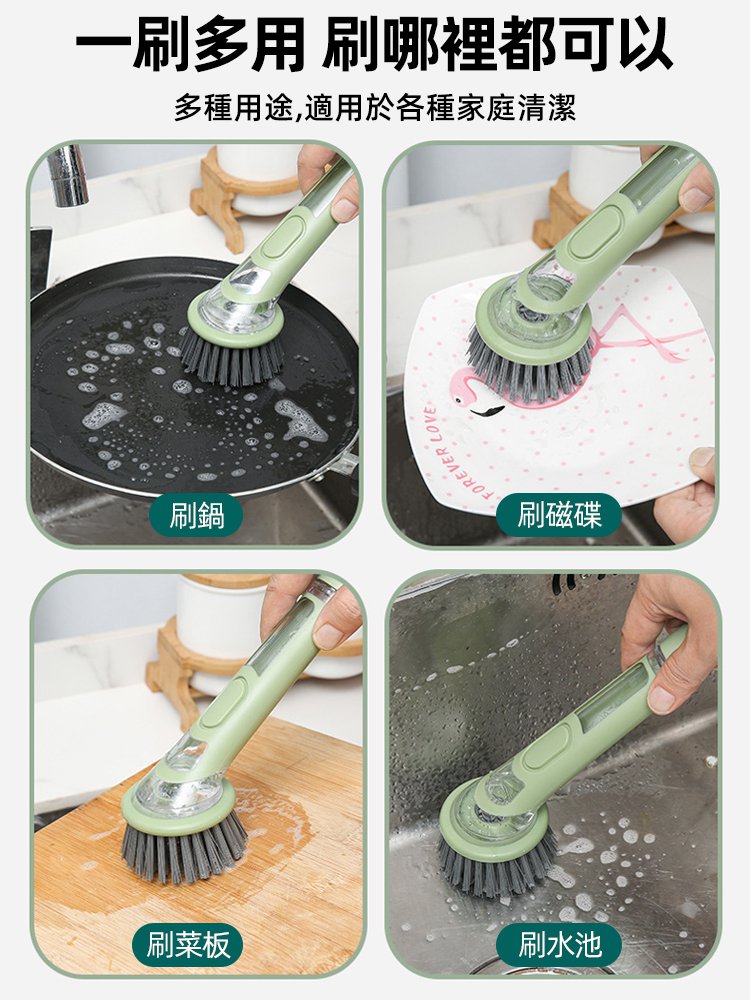 一刷多用 刷哪裡都可以

多種用途,適用於各種家庭清潔

刷鍋

FOREVER LOVE

刷磁碟

刷菜板

刷水池