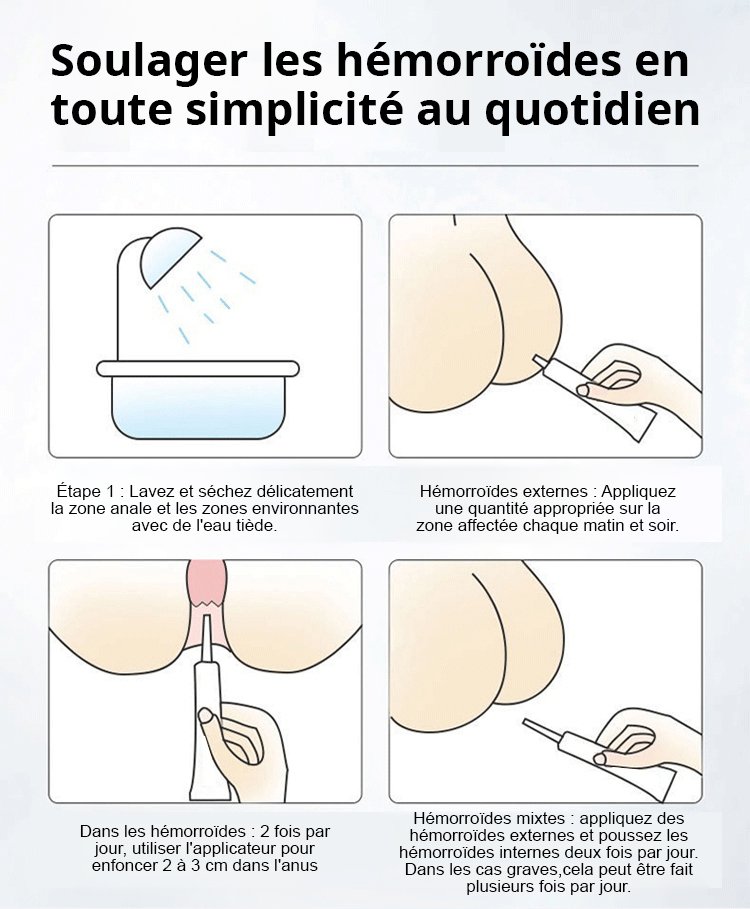 Soulager les hémorroïdes en toute simplicité au quotidien

Étape 1 : Lavez et séchez délicatement la zone anale et les zones environnantes avec de l'eau tiède.

Hémorroïdes externes : Appliquez une quantité appropriée sur la zone affectée chaque matin et soir.

Dans les hémorroïdes : 2 fois par jour, utiliser l'applicateur pour enfoncer 2 à 3 cm dans l'anus

Hémorroïdes mixtes : appliquez des hémorroïdes externes et poussez les hémorroïdes internes deux fois par jour. Dans les cas graves,cela peut être fait plusieurs fois par jour.